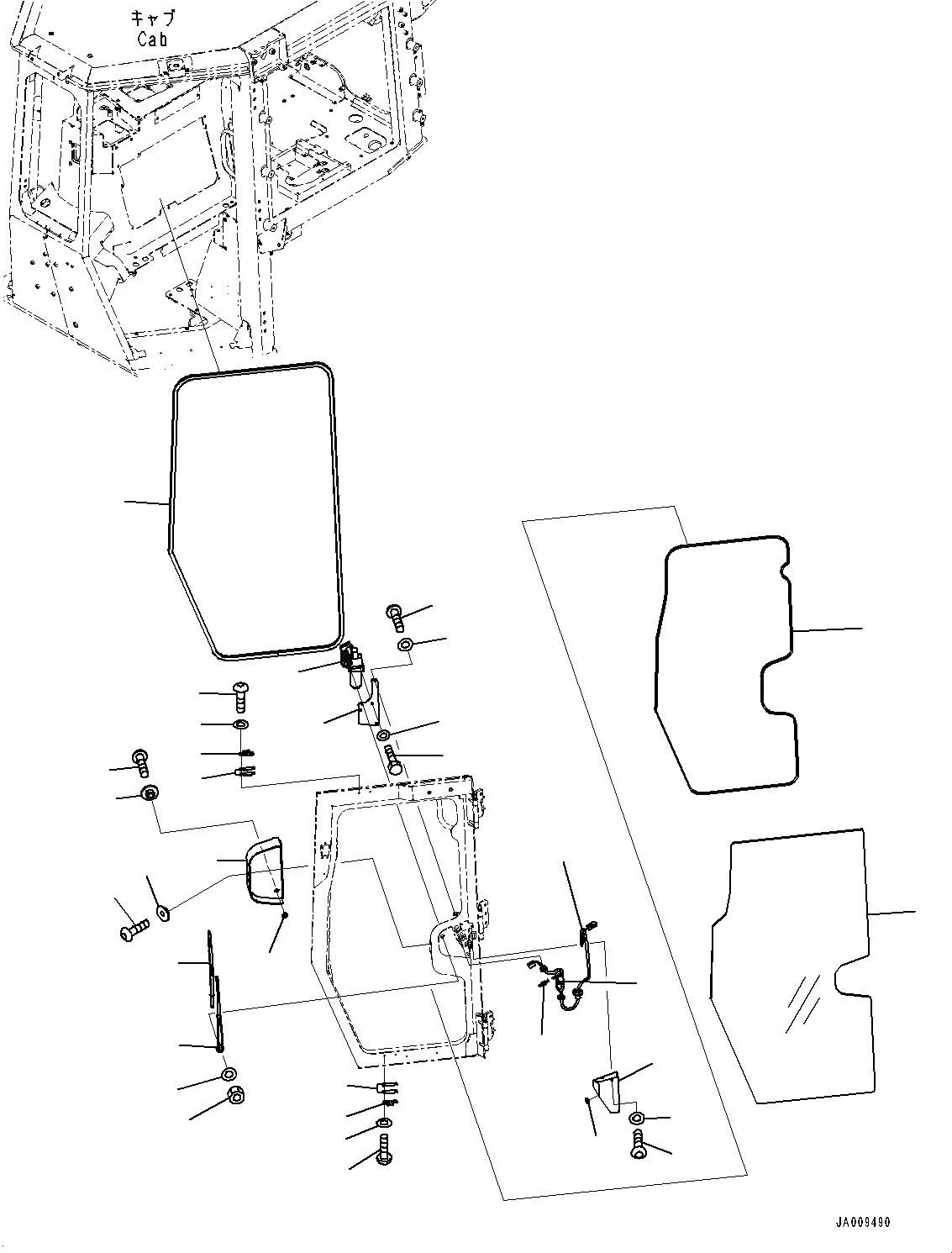 キャブ
Cab

JA009490