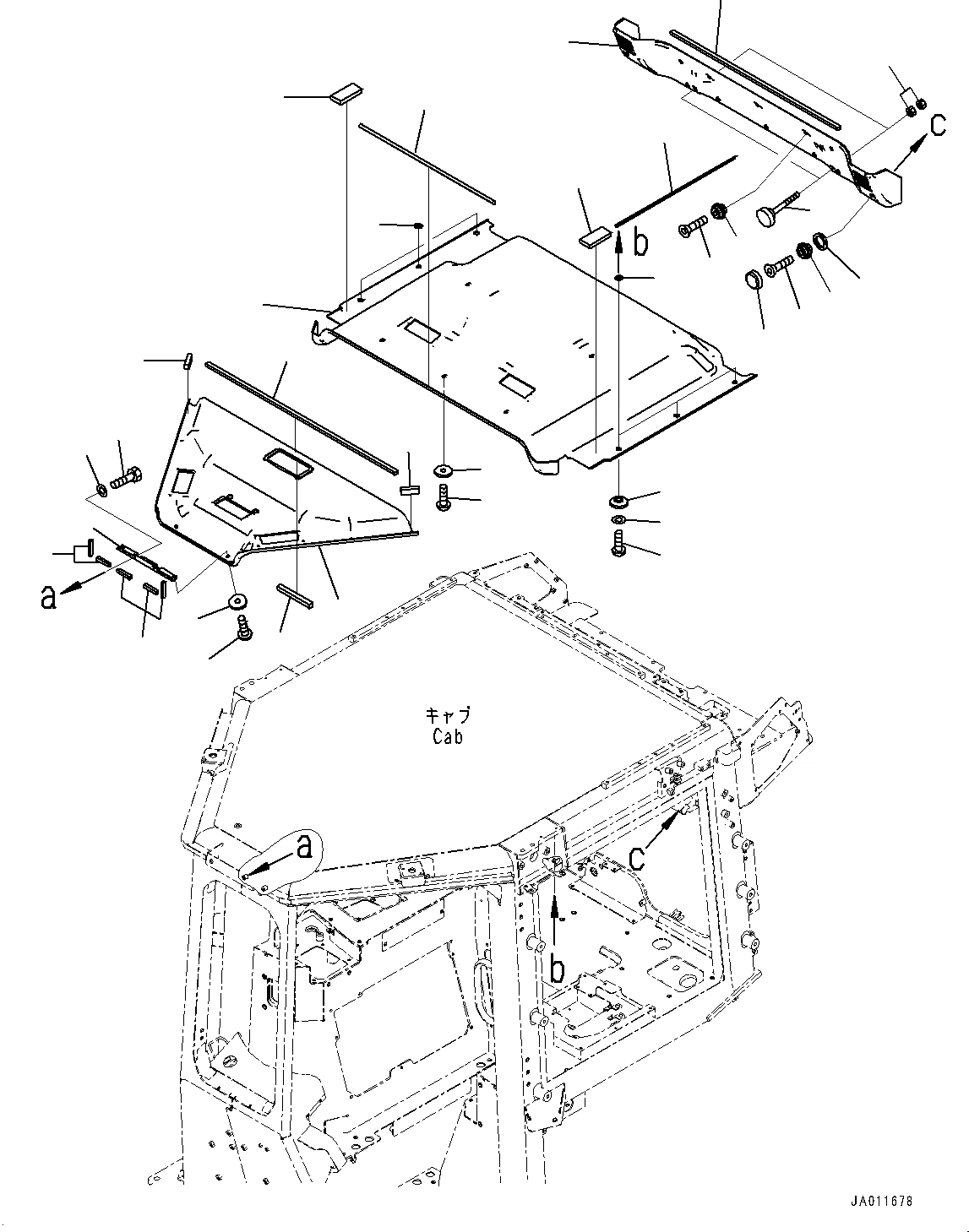 c
b
a
キャブ
Cab
a
c
b
JA011678