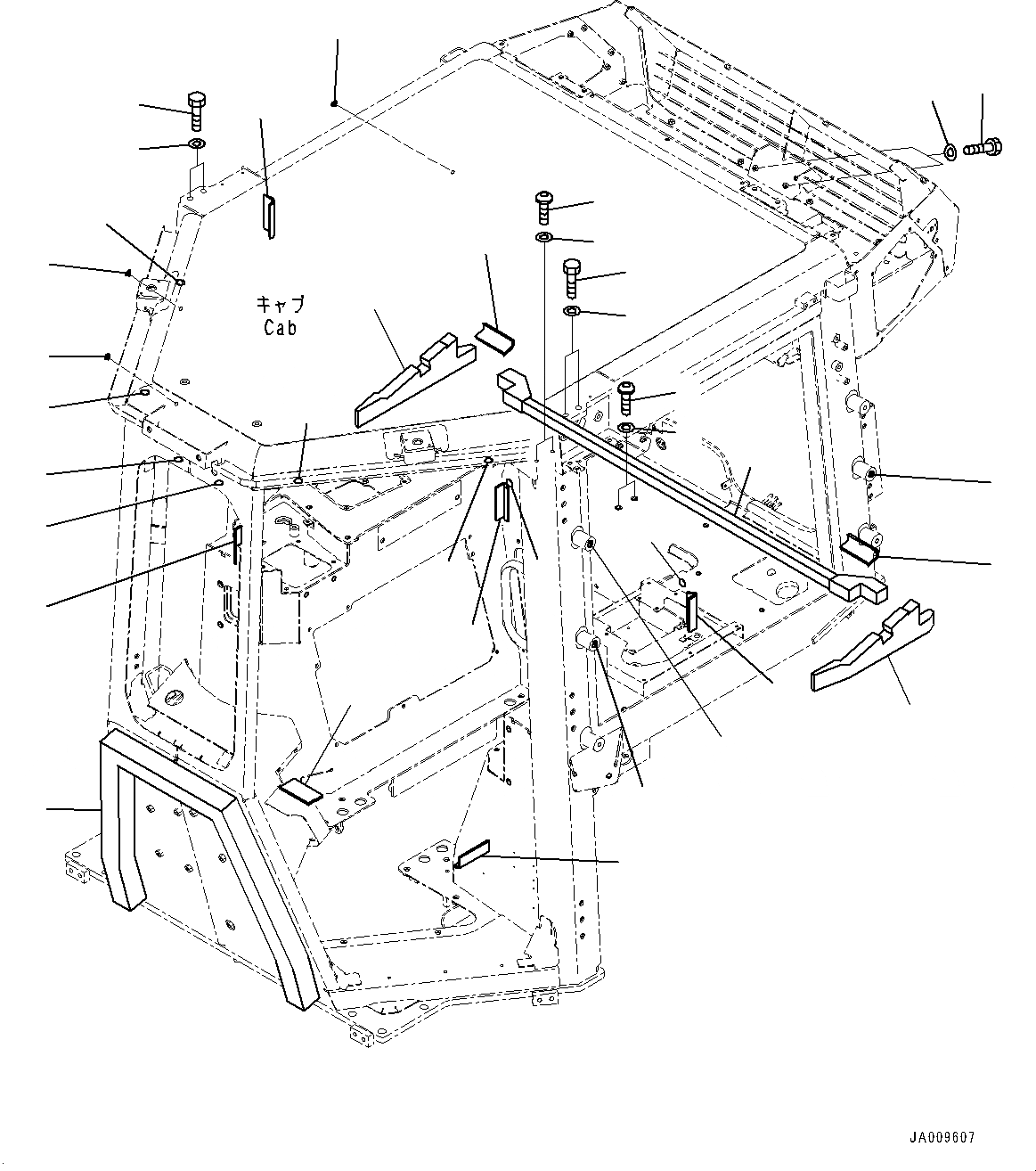 キャブ
Cab

JA009607