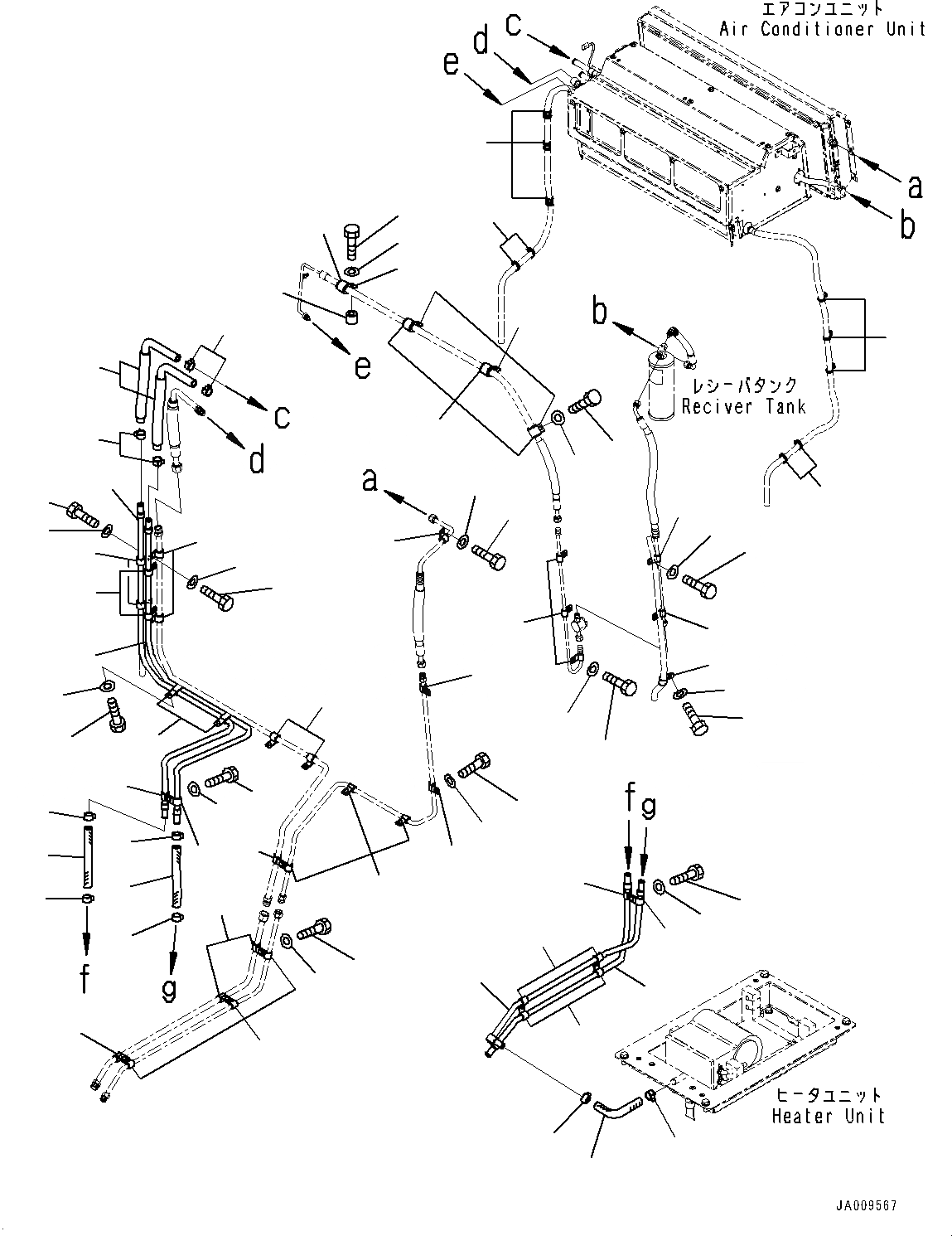 エアコンユニット
Air Conditioner Unit

c
d
e
a
b

b
レシーバタンク
Reciver Tank

e
c
d

a

f
g

f
g

ヒータユニット
Heater Unit

JA009567