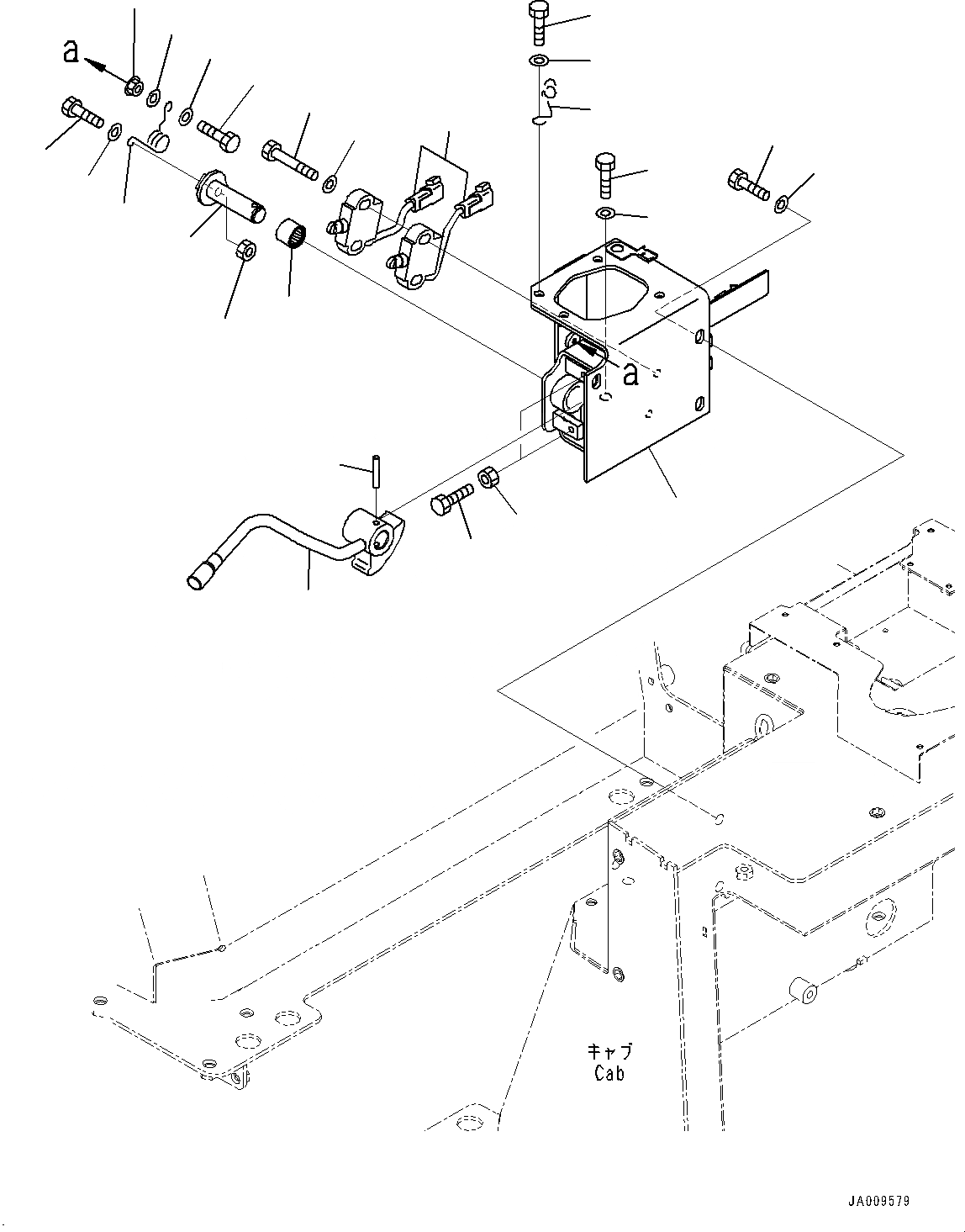 a

a

キャブ
Cab

JA009579