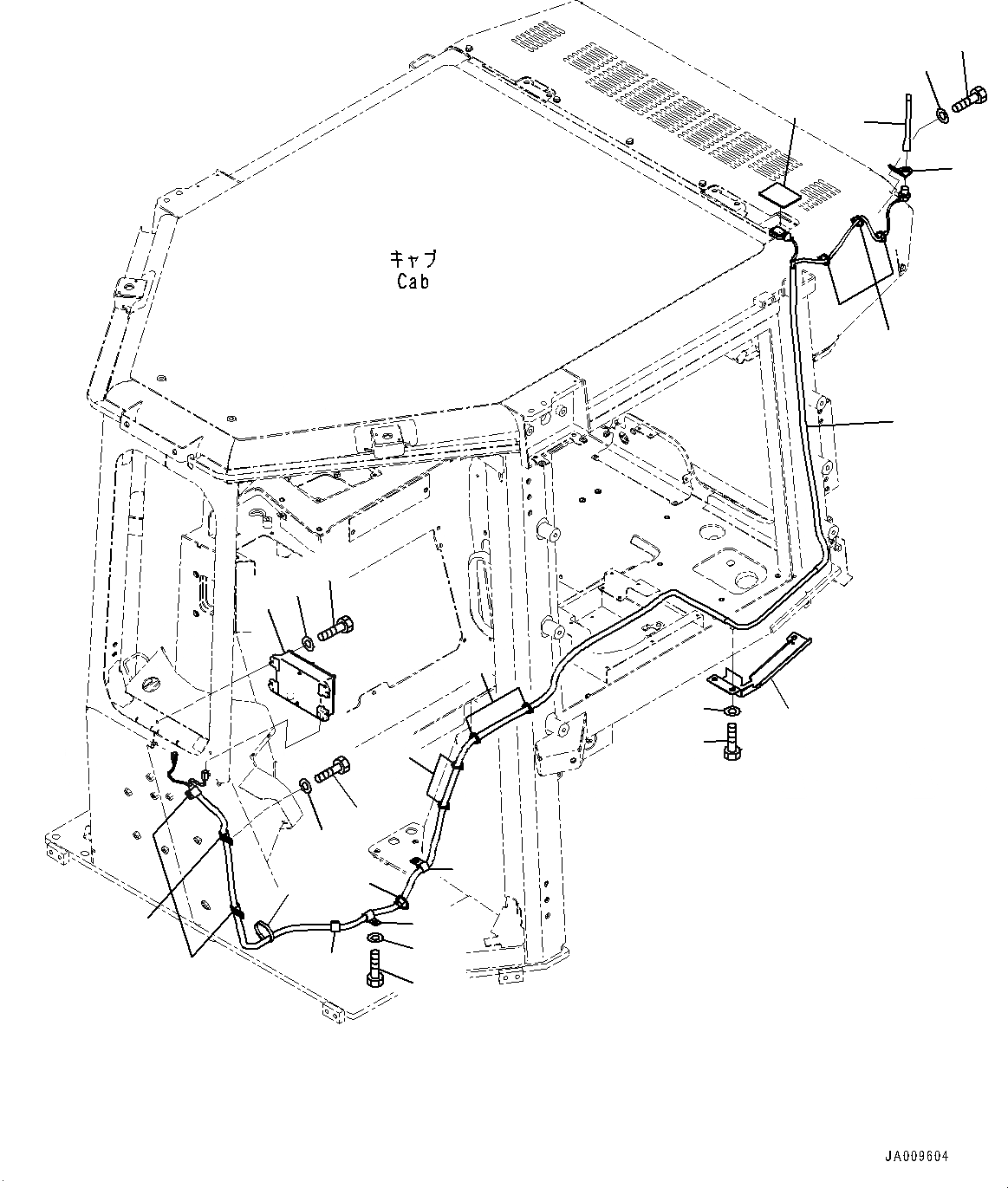 キャブ
Cab

JA009604