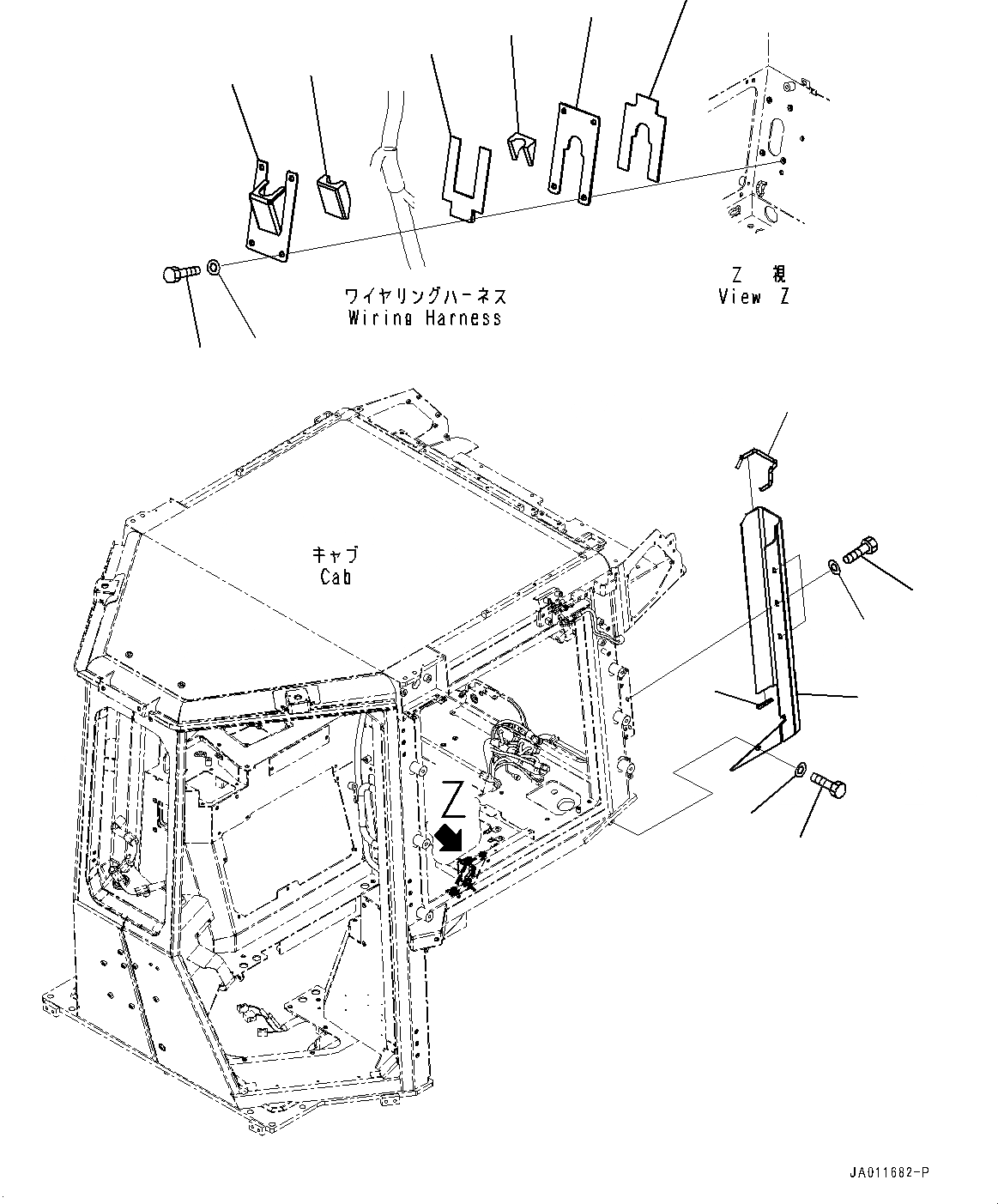 ワイヤリングハーネス
Wiring Harness

Z 視
View Z

キャブ
Cab

Z

JA011682-P