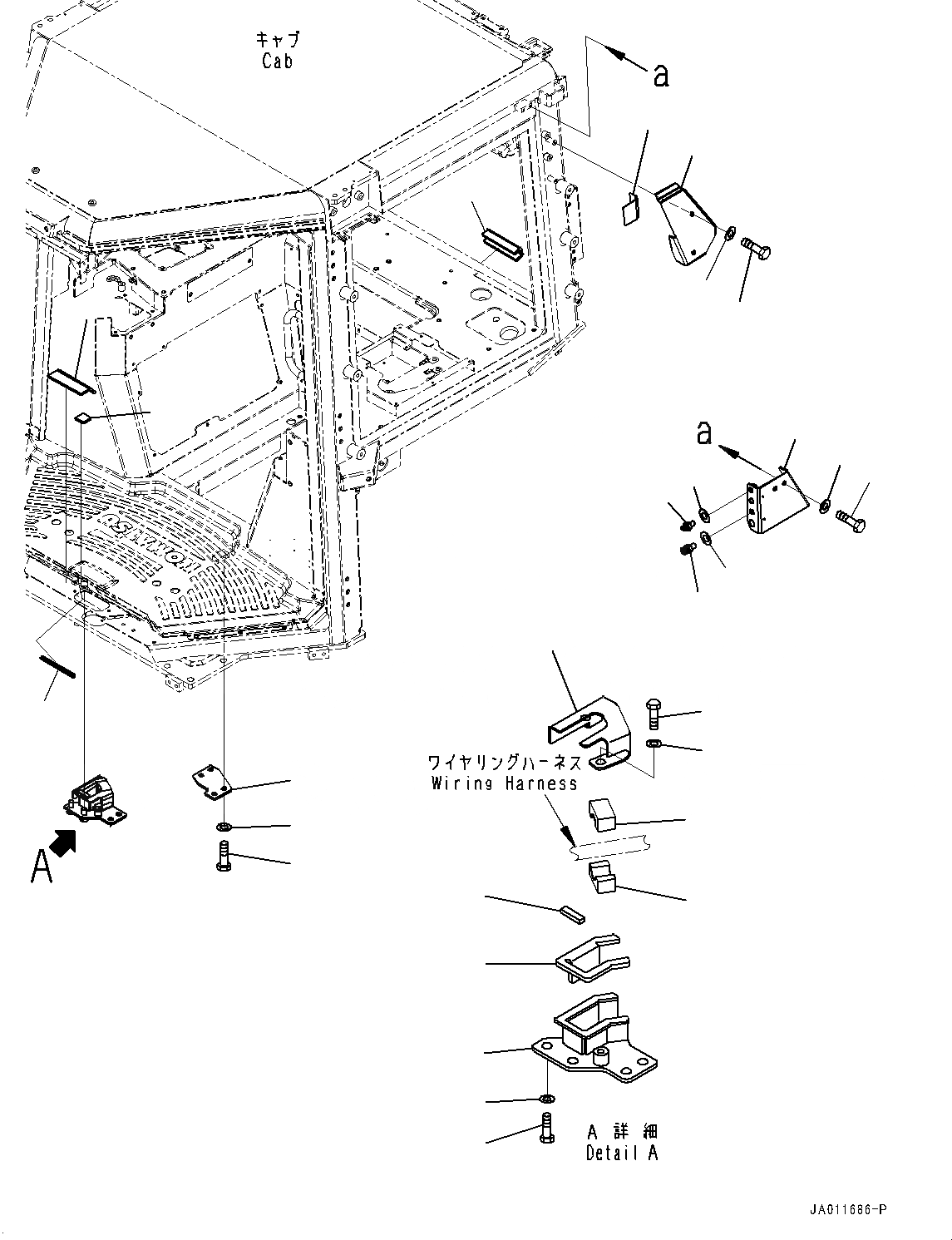 キャブ
Cab

a

a

KOMATSU

ワイヤリングハーネス
Wiring Harness

A

A 詳細
Detail A

JA011686-P