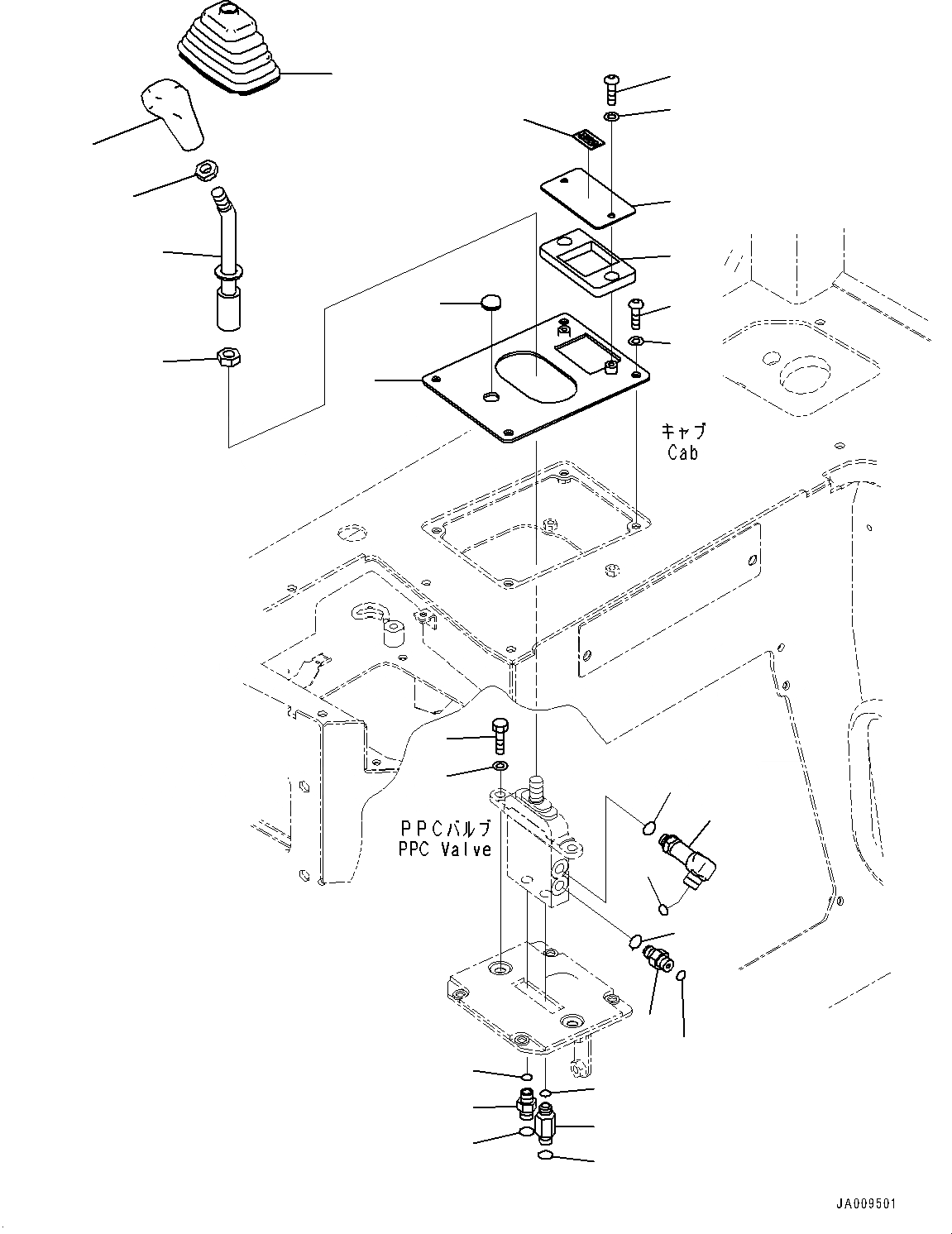 キャブ
Cab

PPCバルブ
PPC Valve

JA009501