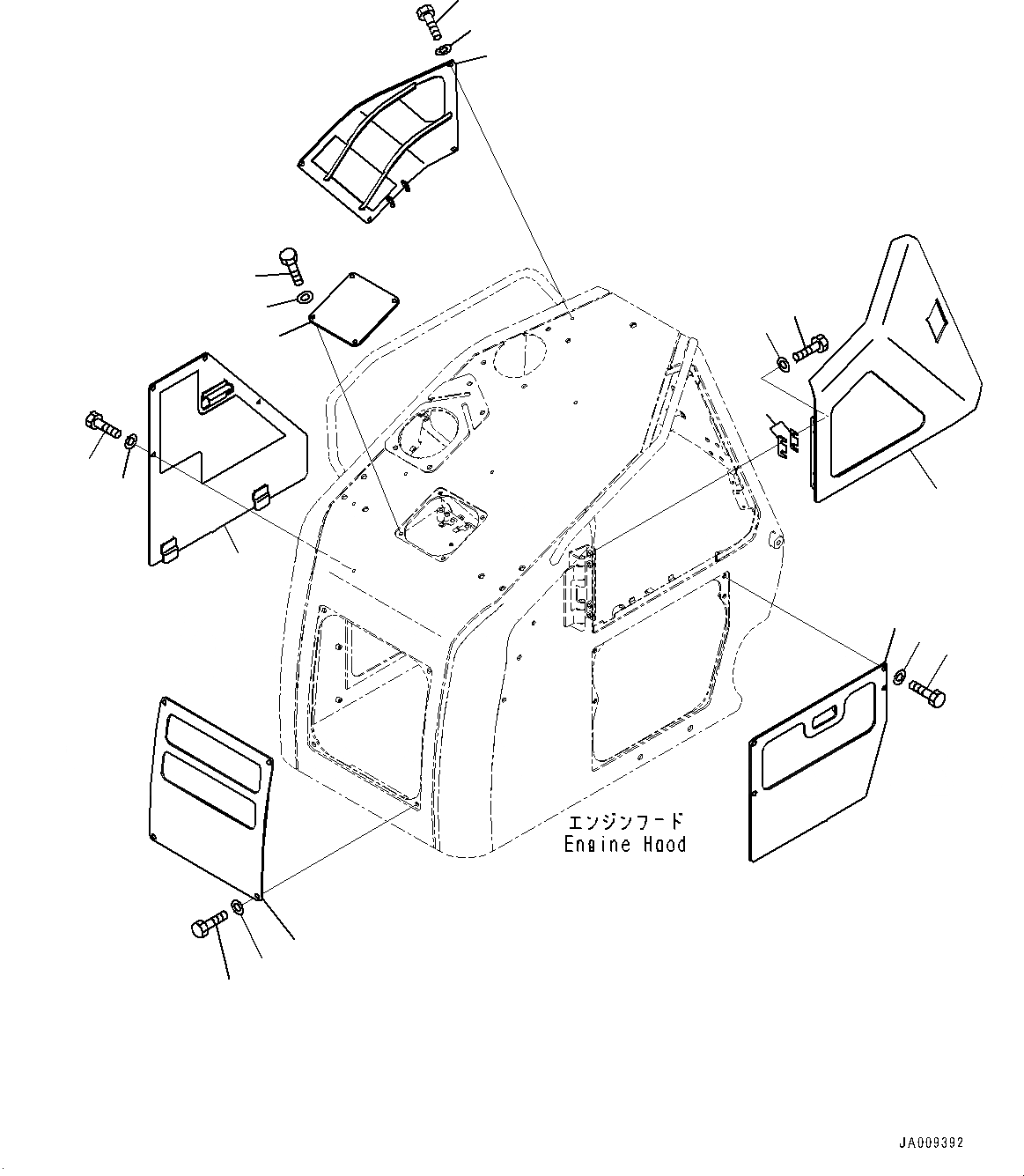 エンジンフード
Engine Hood

JA009392