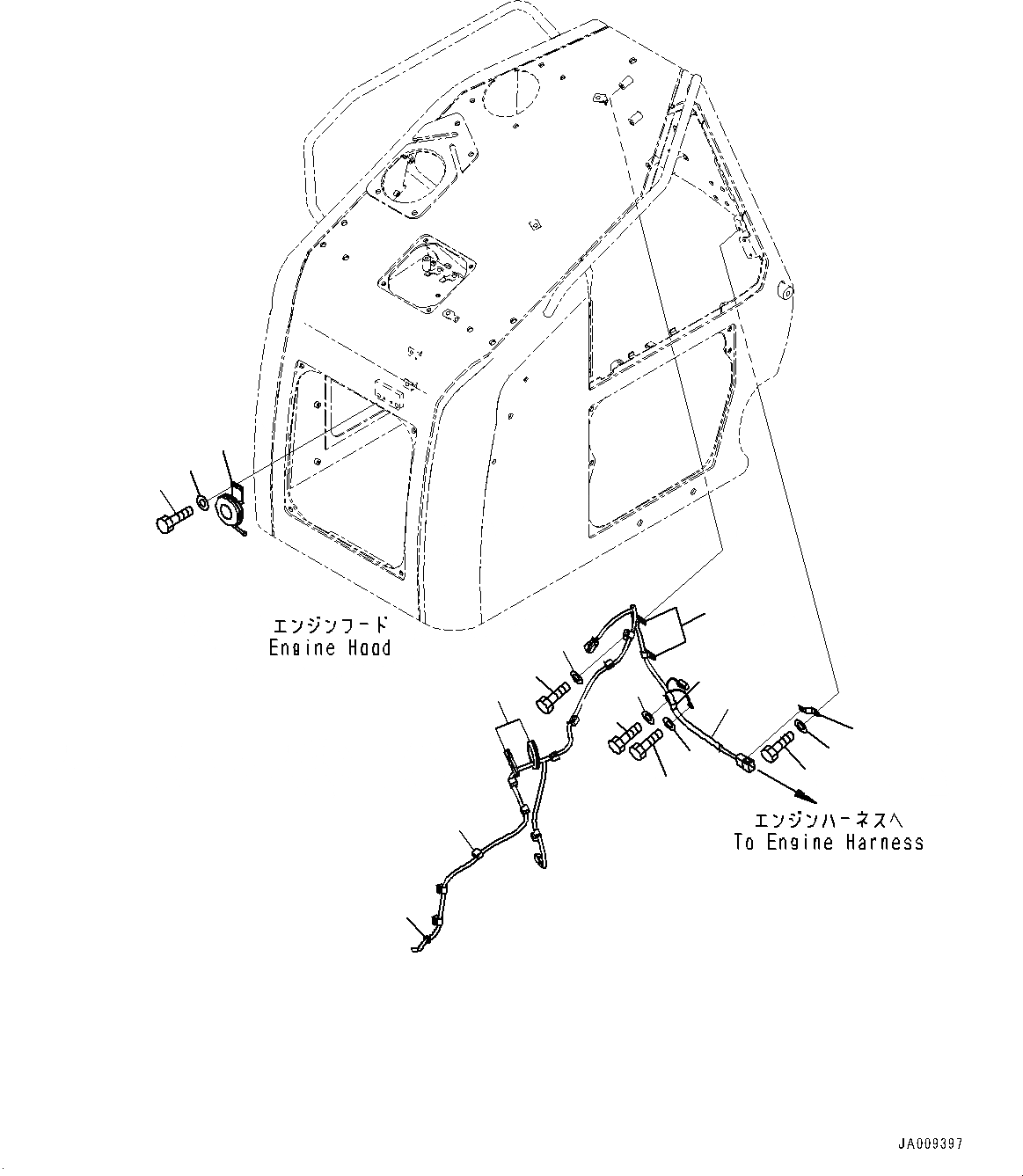 エンジンフード
Engine Hood

エンジンハーネスへ
To Engine Harness

JA009397