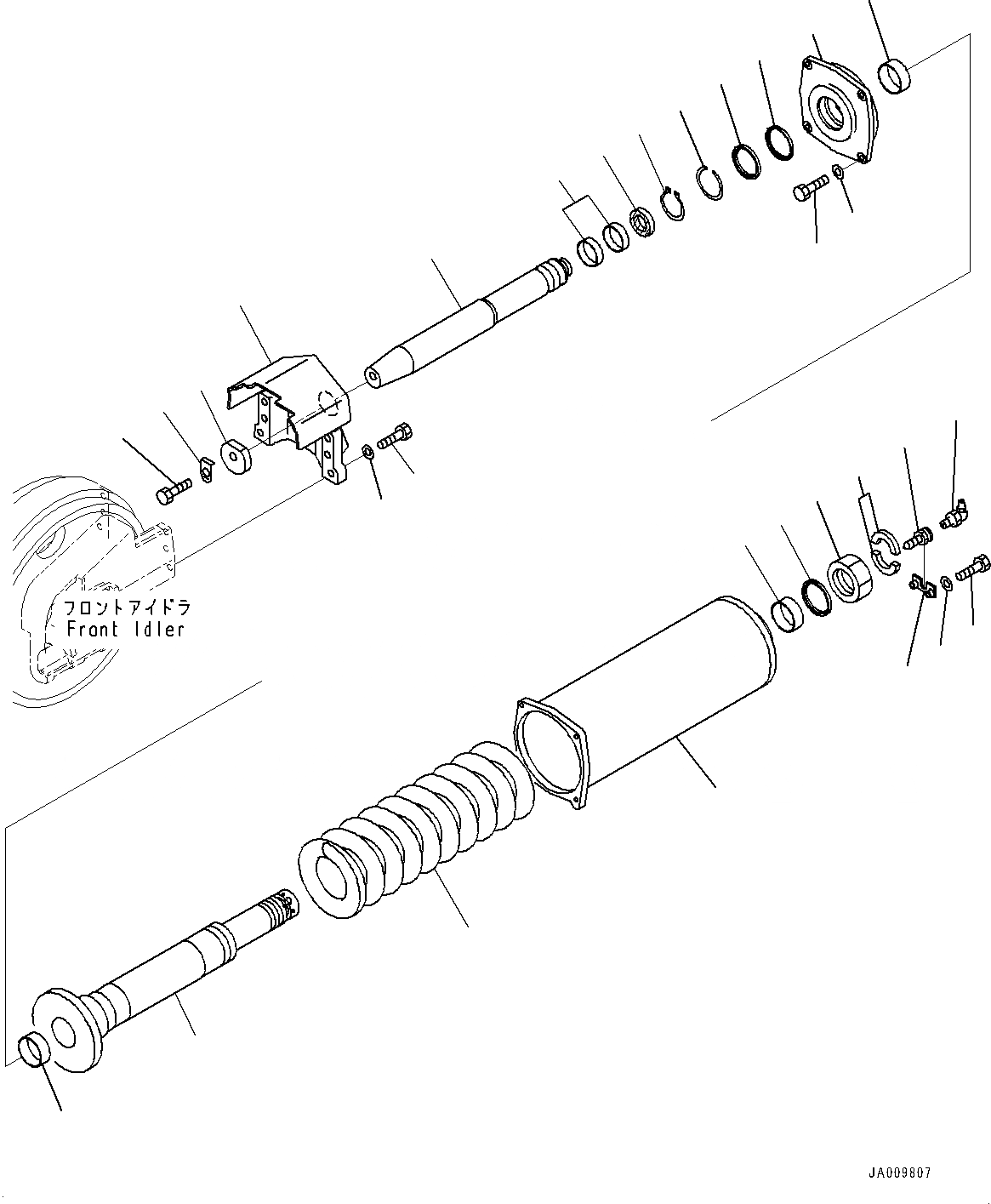 フロントアイドラ
Front Idler

JA009807