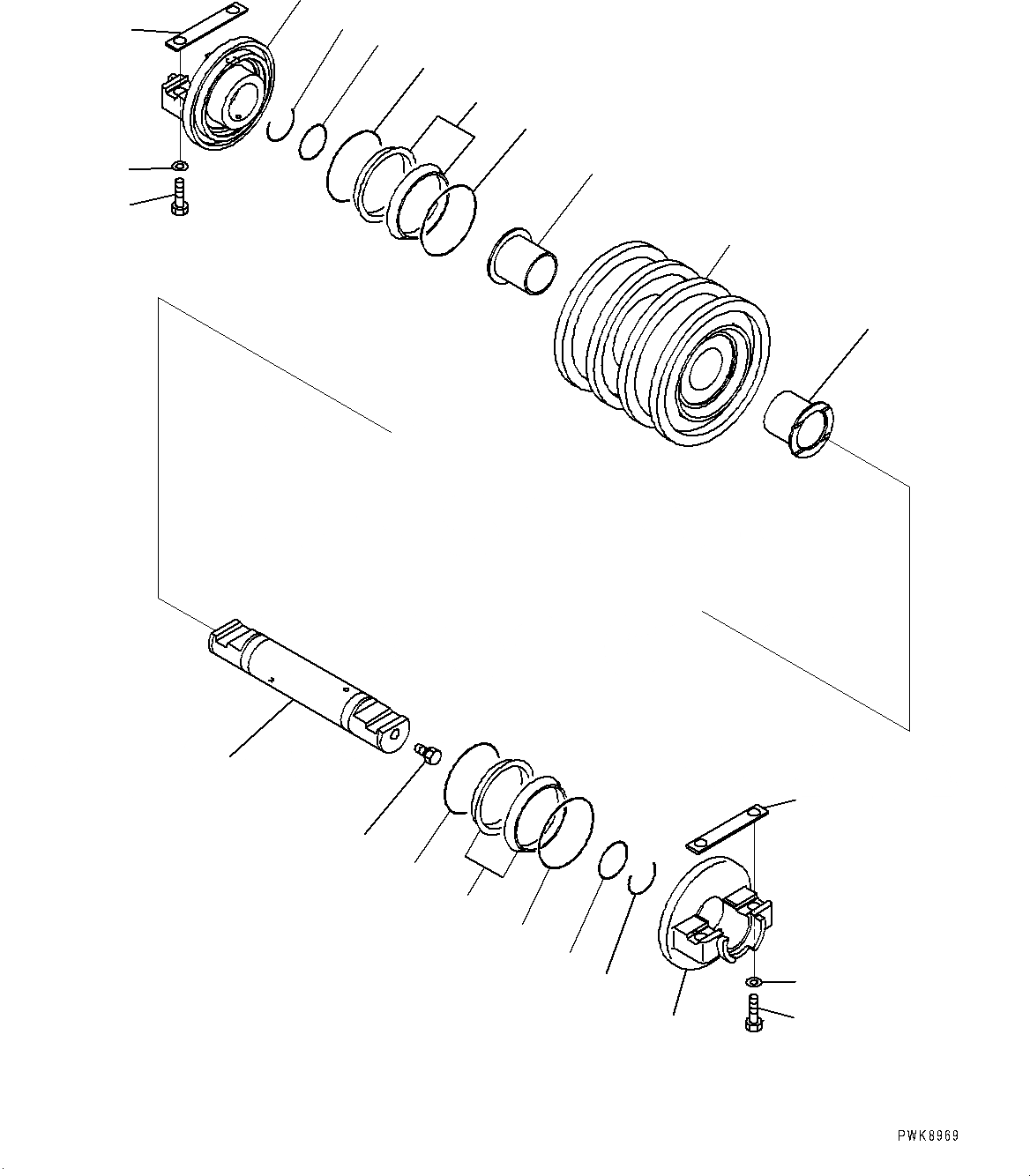 PWK8969