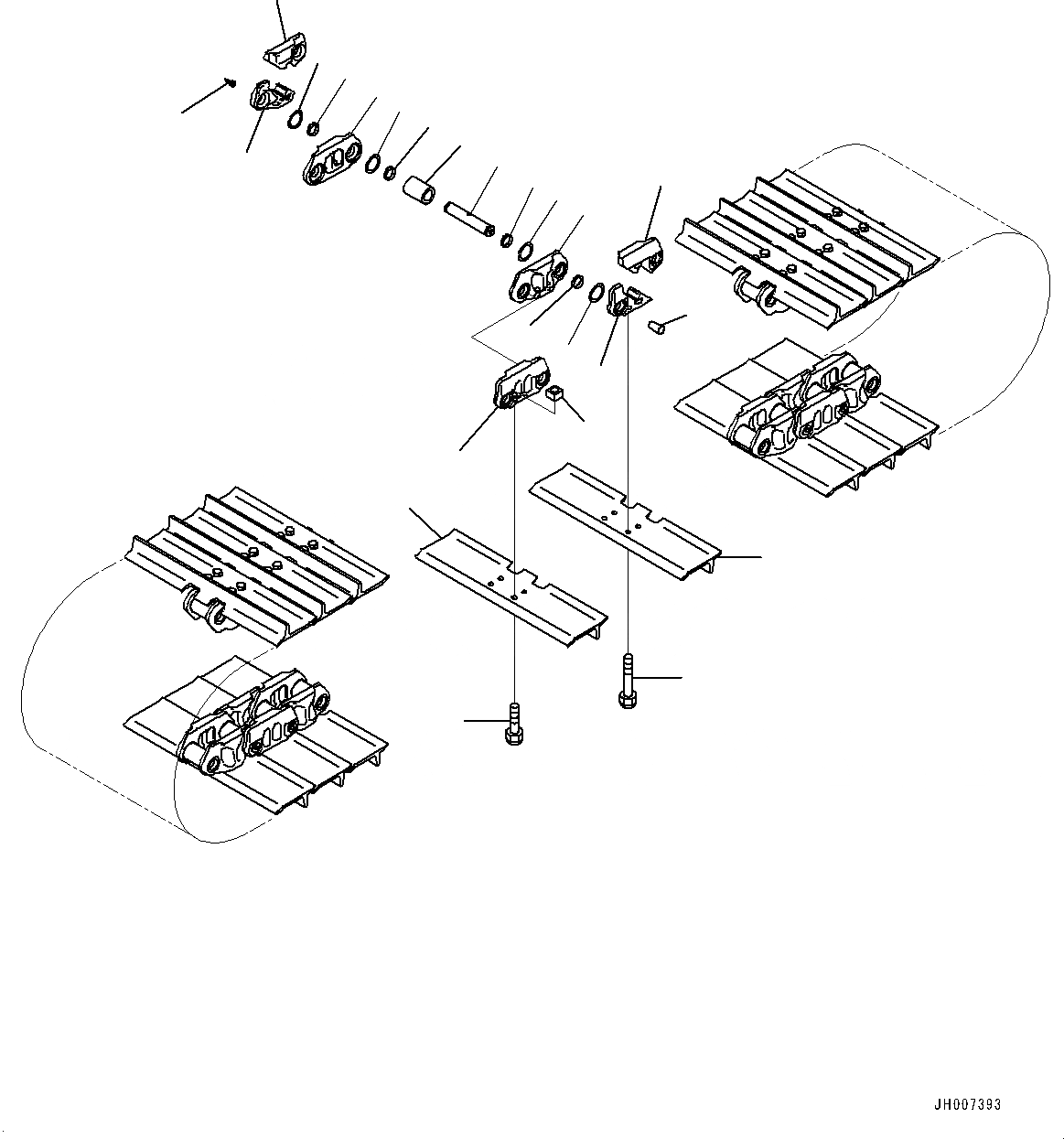 JH007393