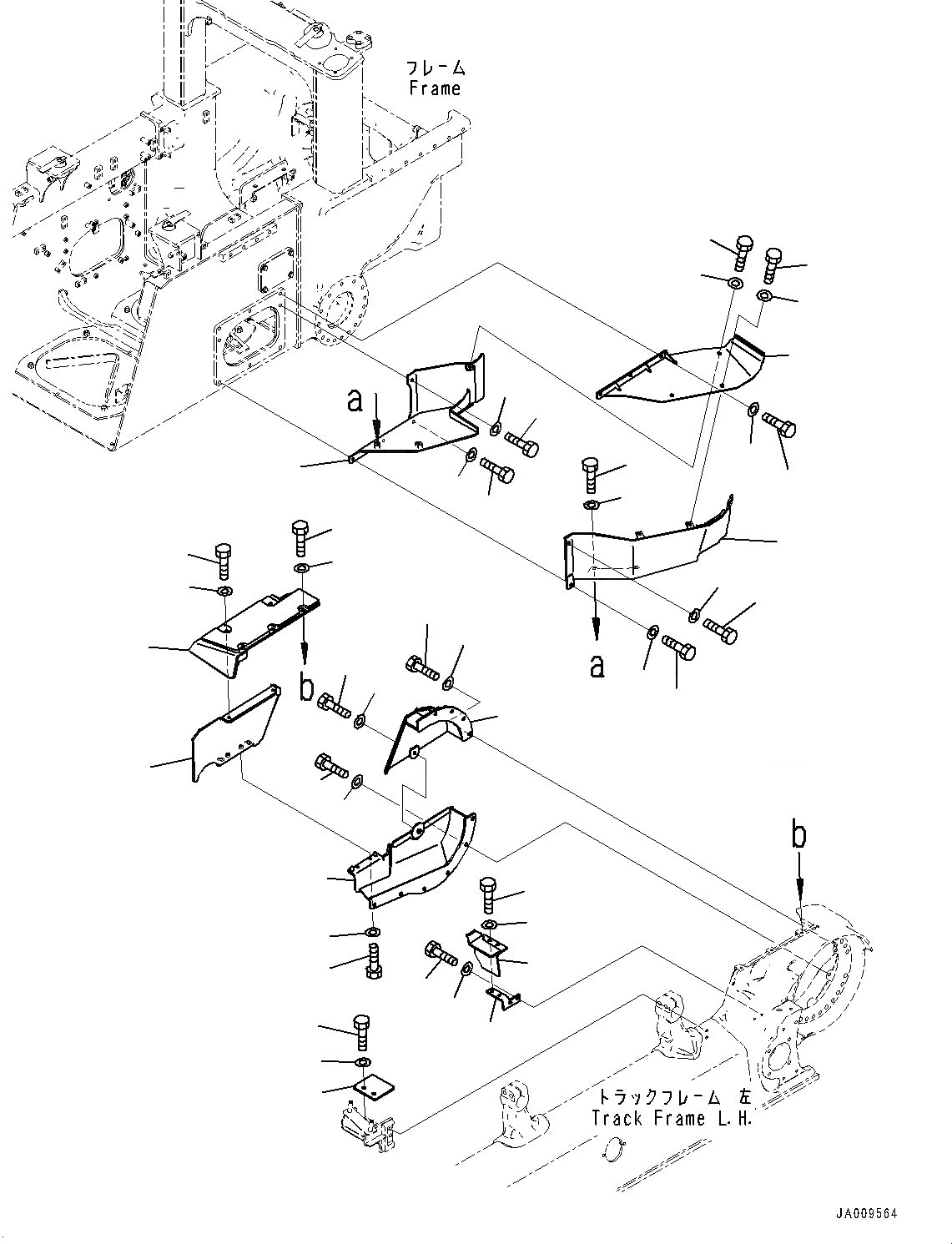 フレーム
Frame

a

a

b

b

トラックフレーム 左
Track Frame L.H.

JA009564