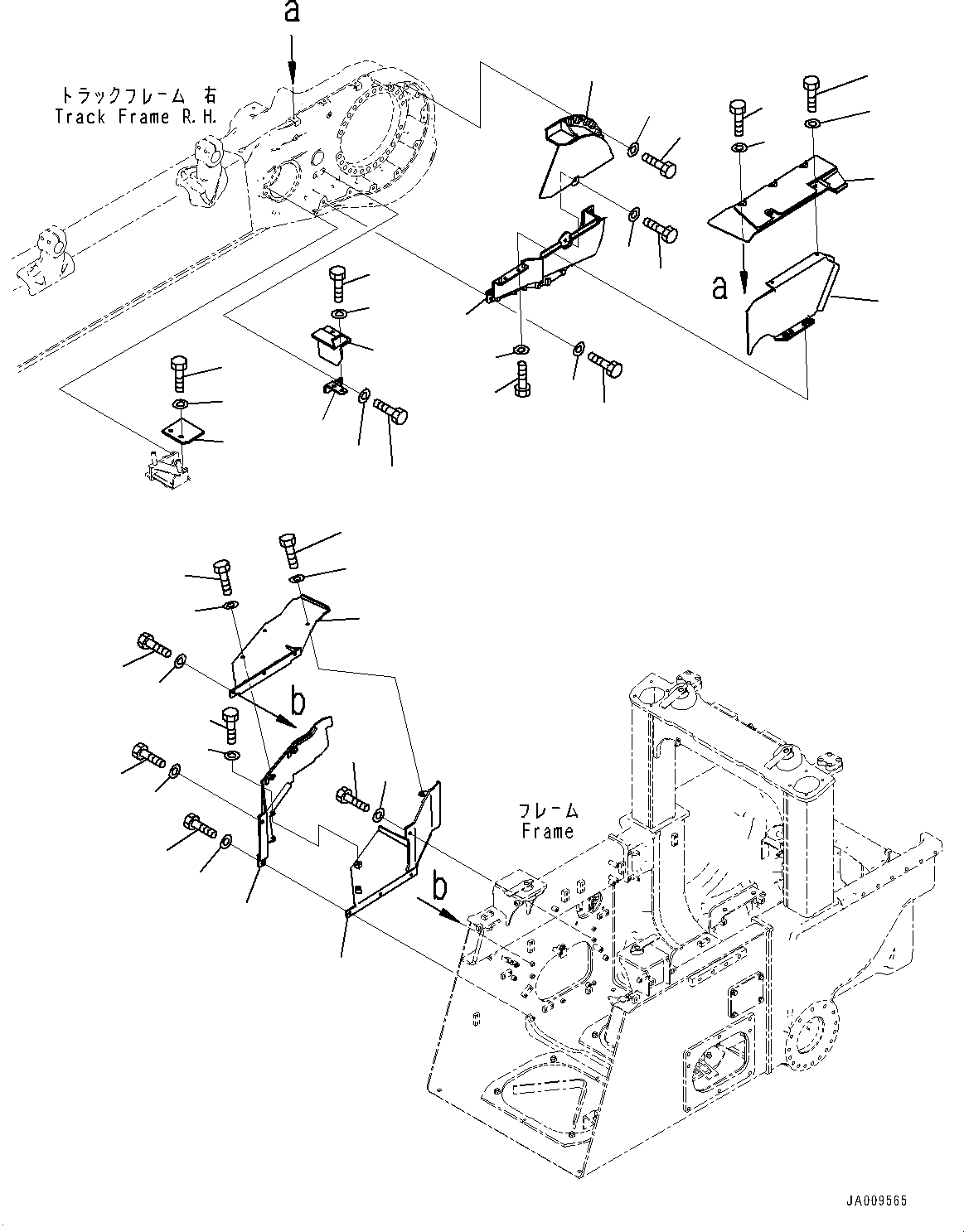 a

トラックフレーム 右
Track Frame R.H.

a

b

フレーム
Frame

b

JA009565