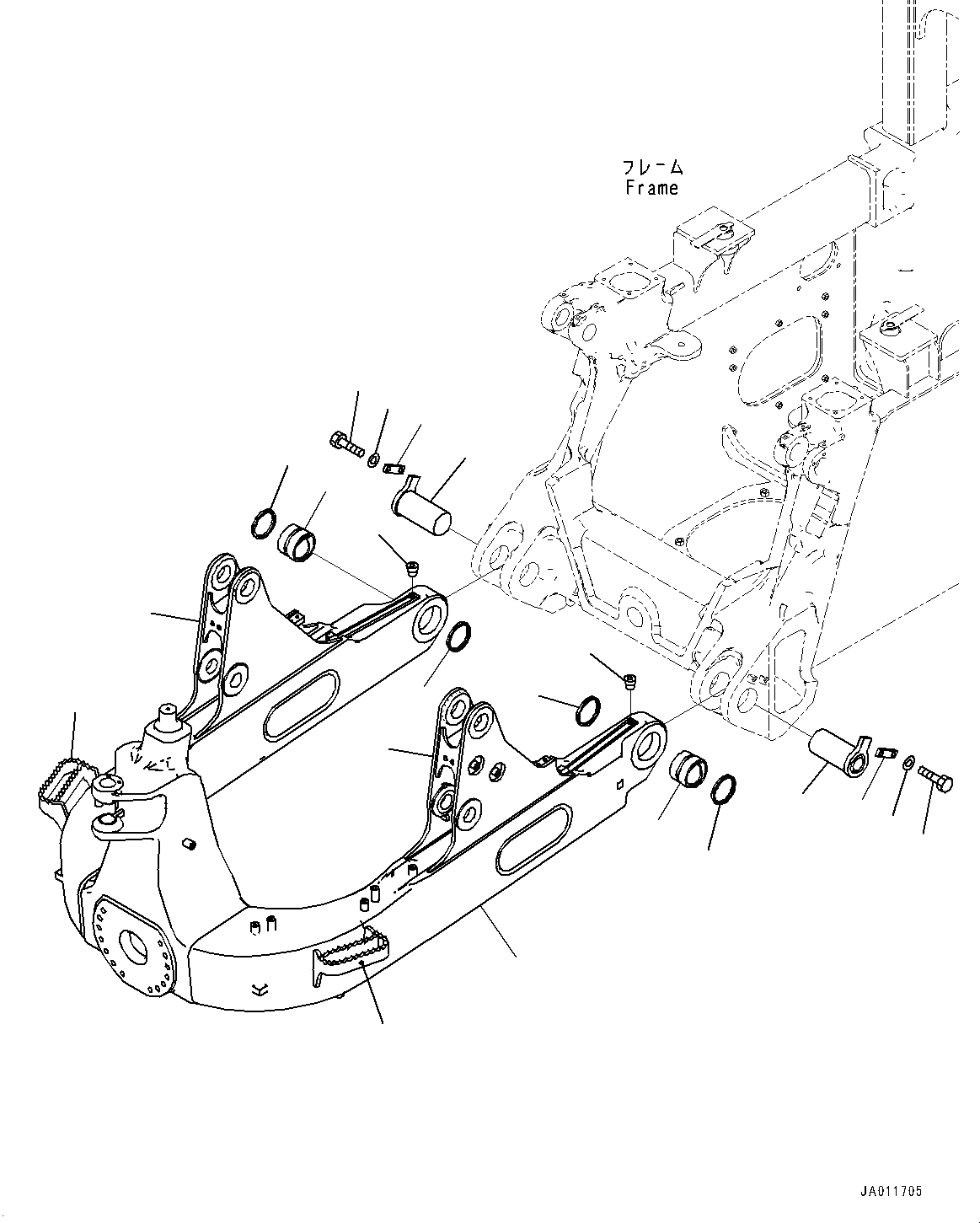 フレーム
Frame

JA011705