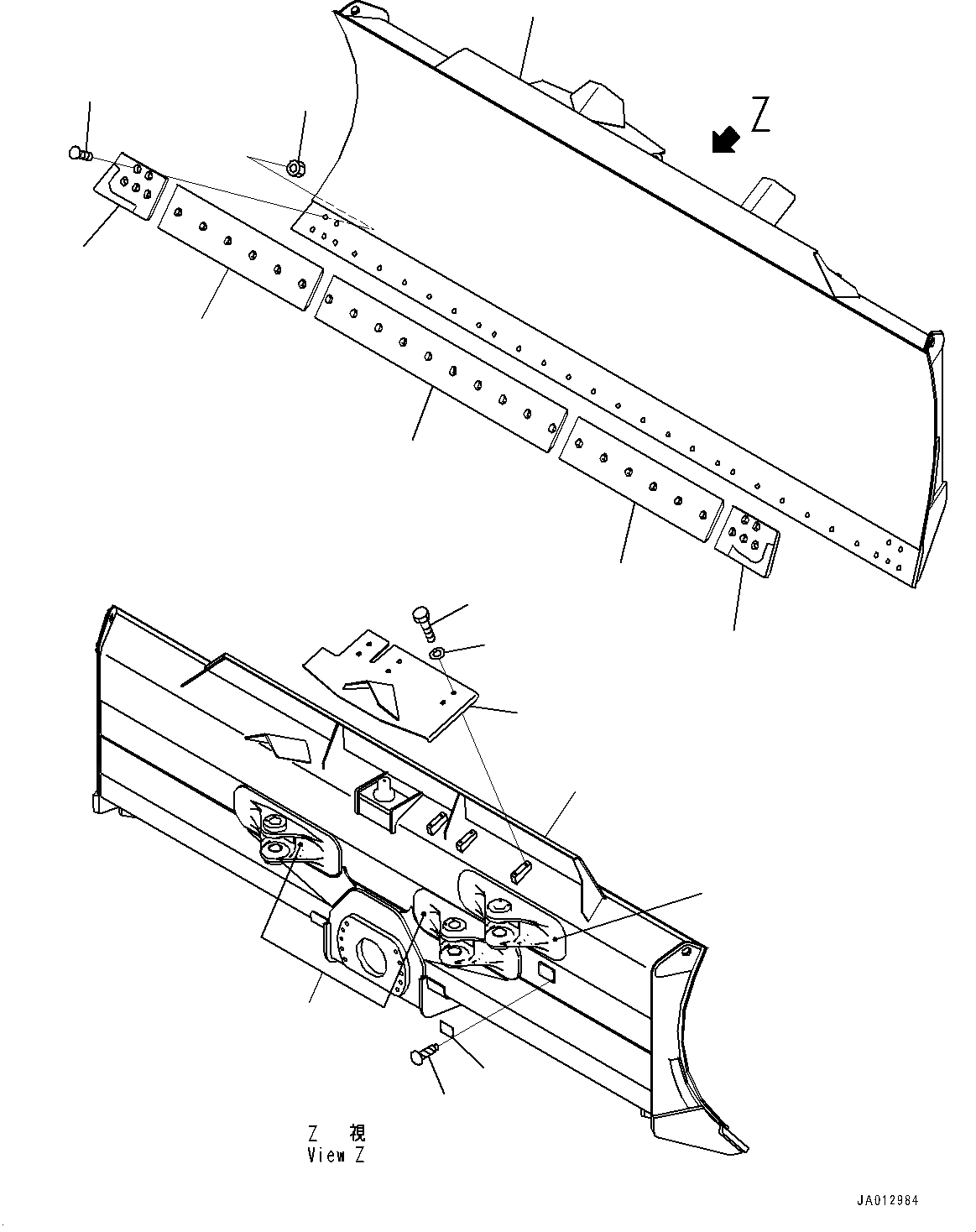 Z

Z 視
View Z

JA012984