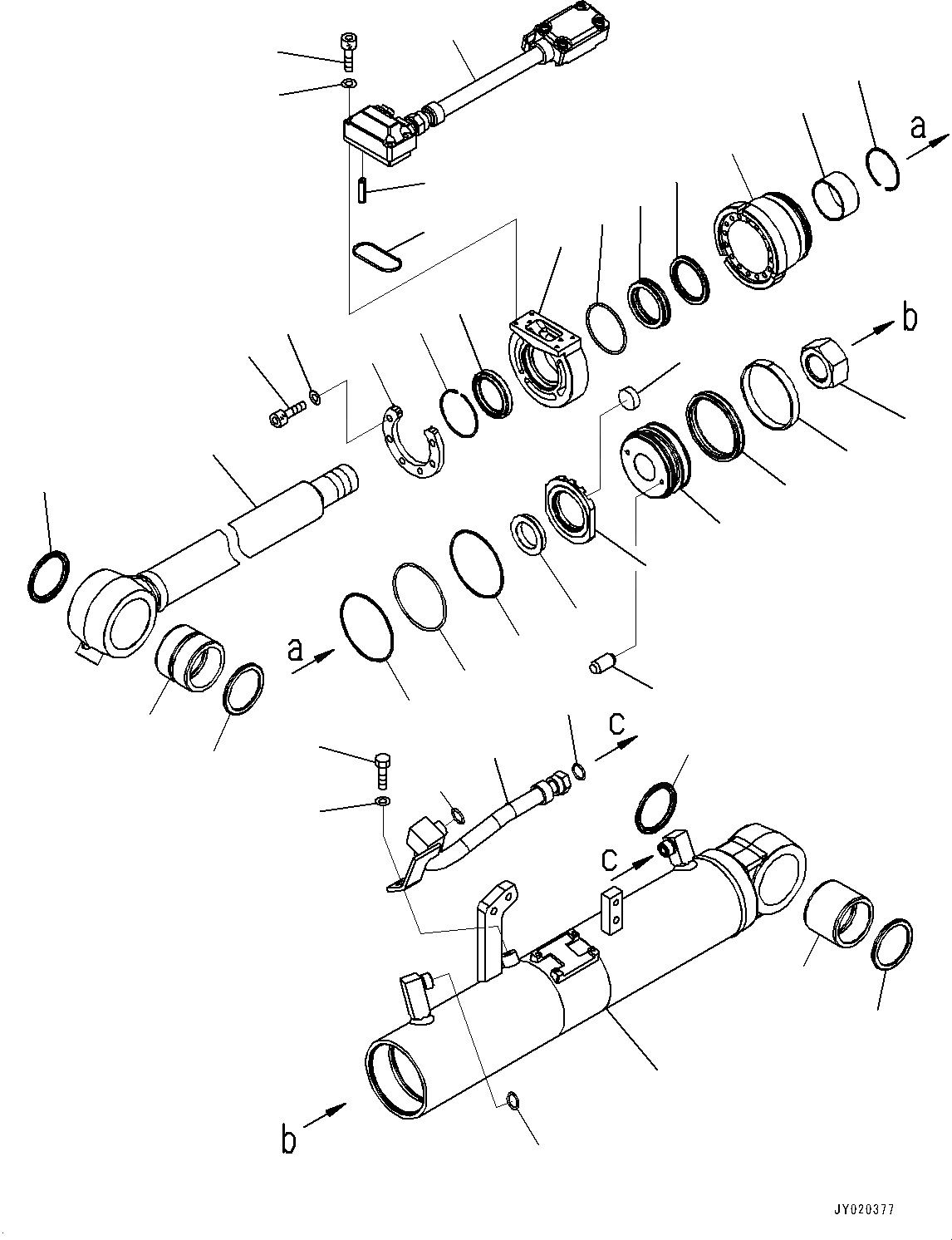 a

b

a

c

c

b

JY020377