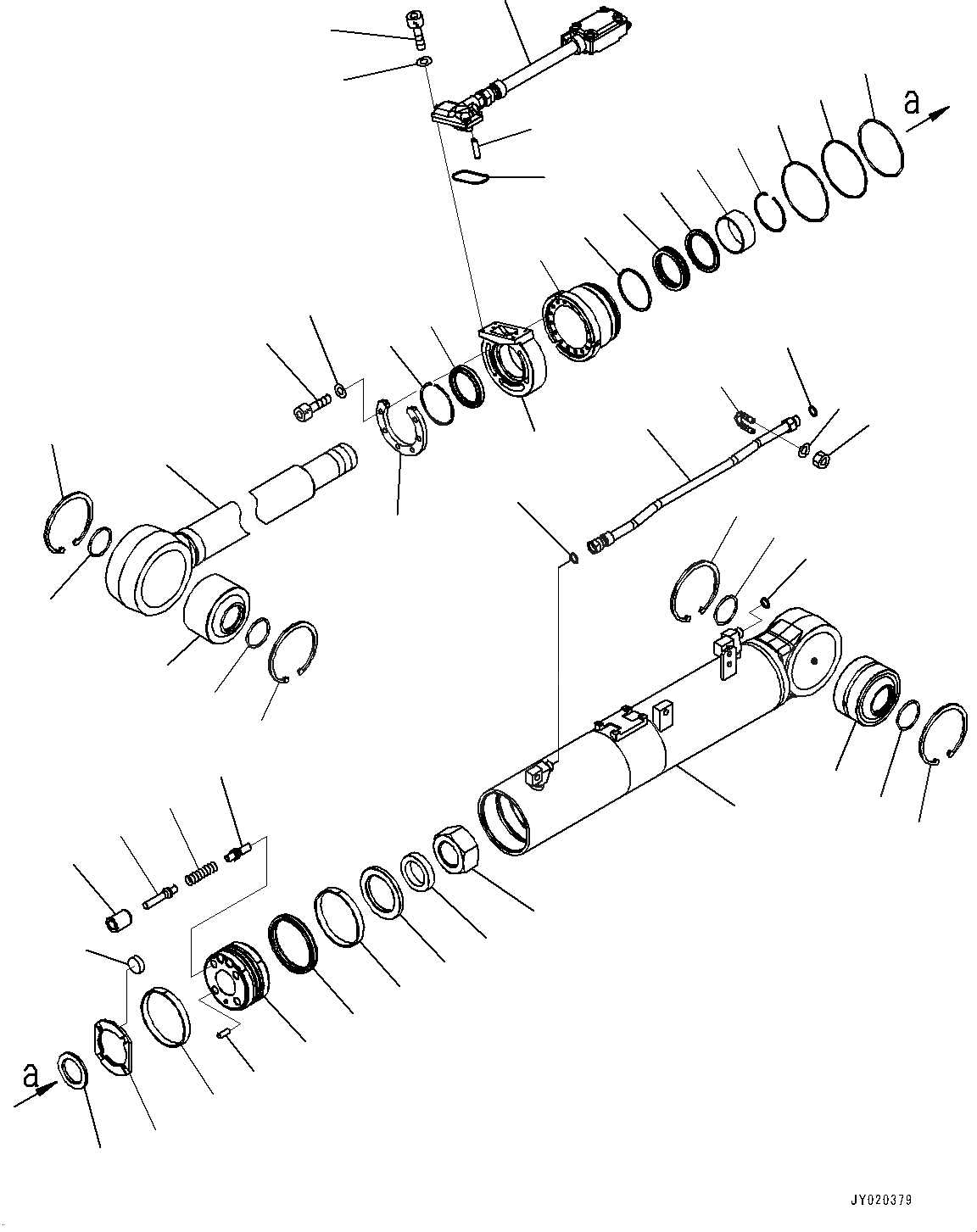 a

a

JY020379