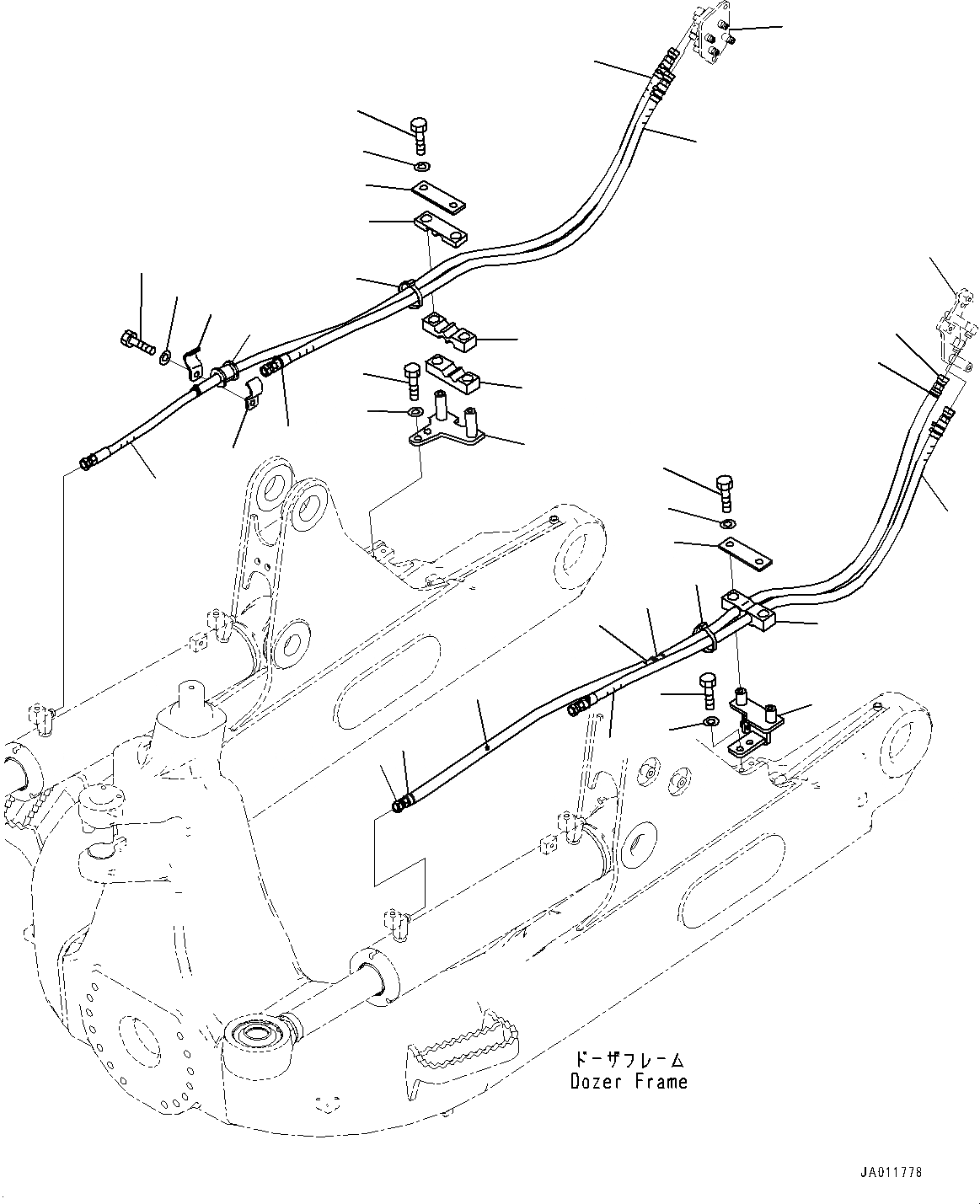 ドーザフレーム
Dozer Frame

JA011778