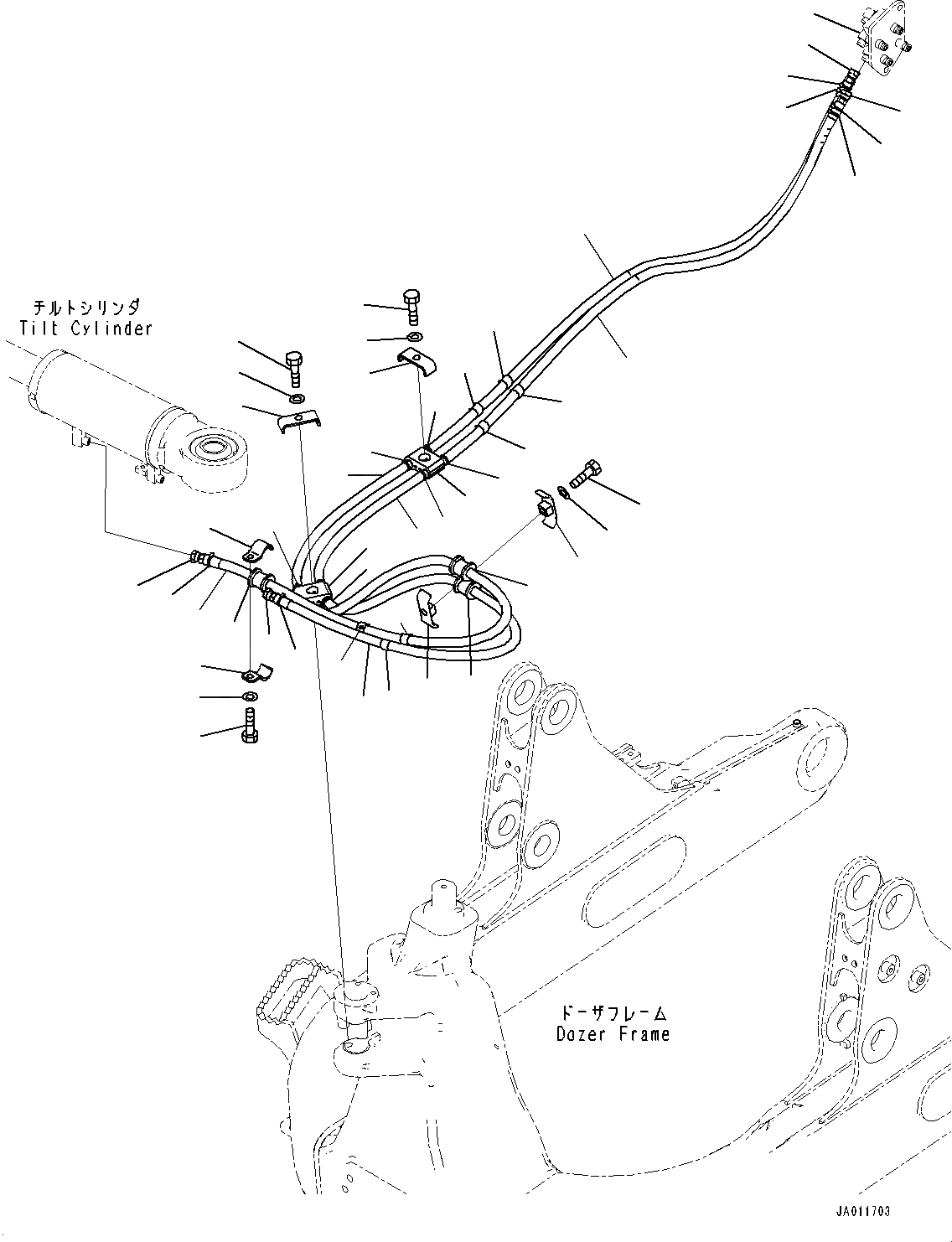 チルトシリンダ
Tilt Cylinder

ドーザフレーム
Dozer Frame

JA011703