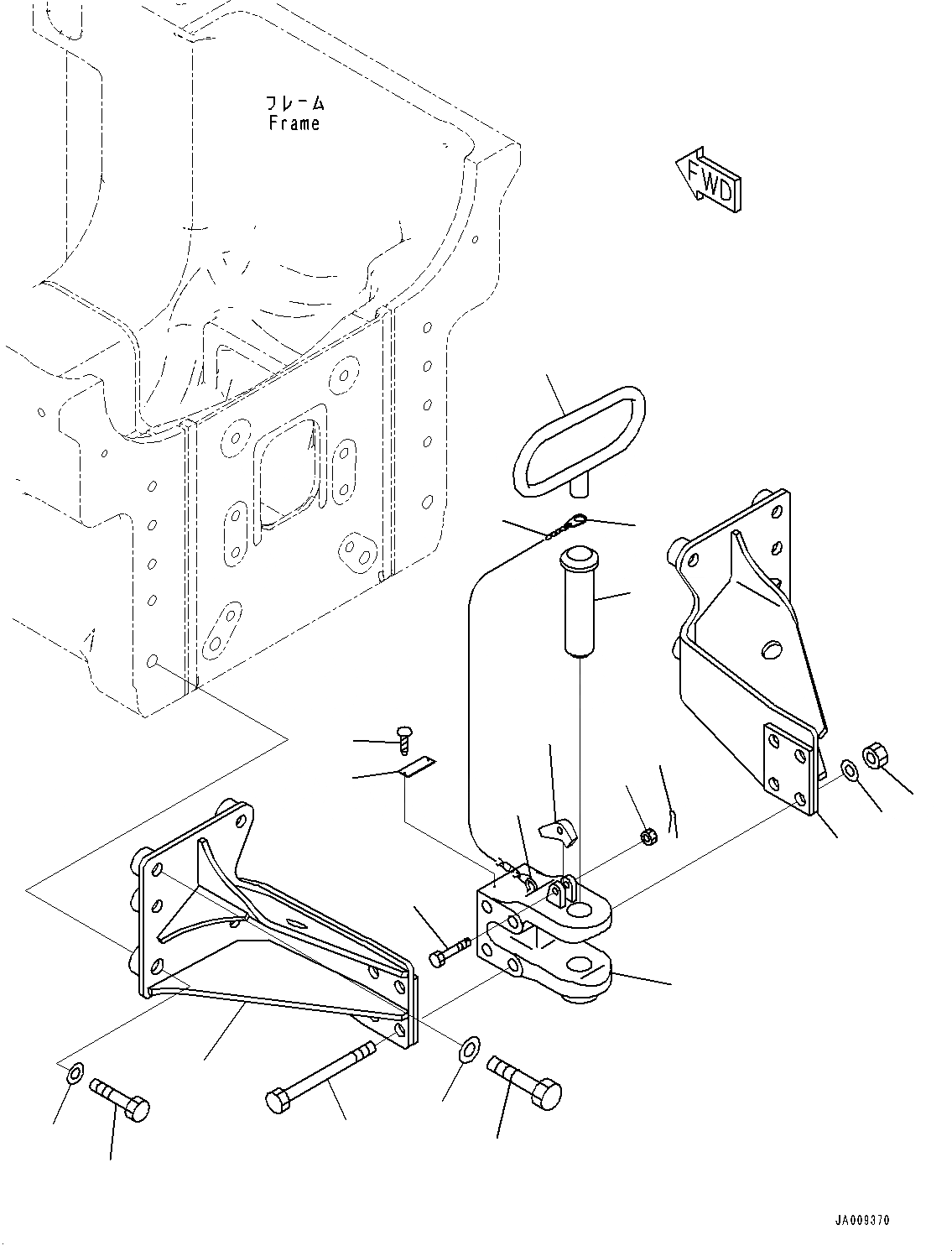 フレーム
Frame

FWD

JA009370