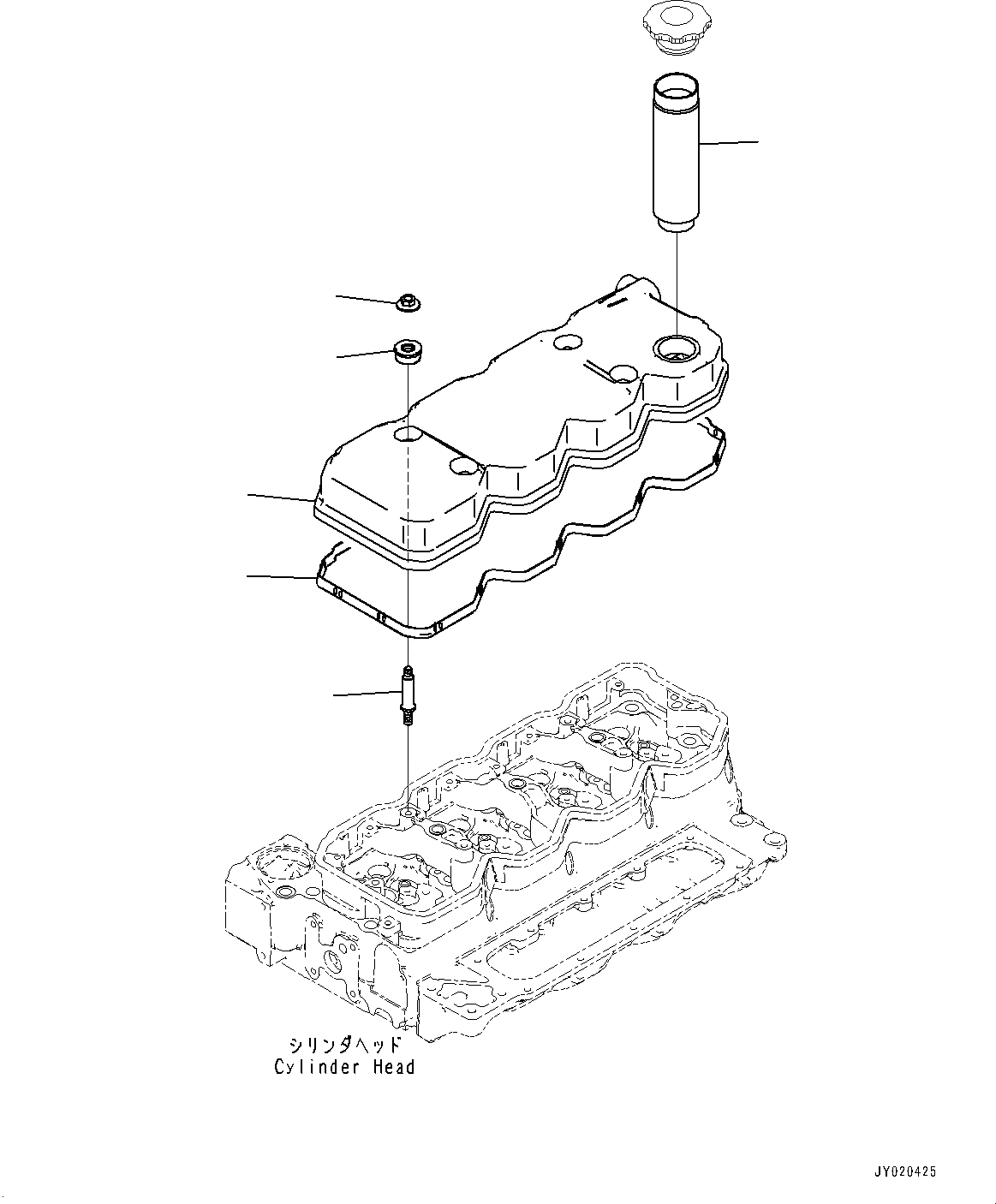 シリンダヘッド
Cylinder Head

JY020425