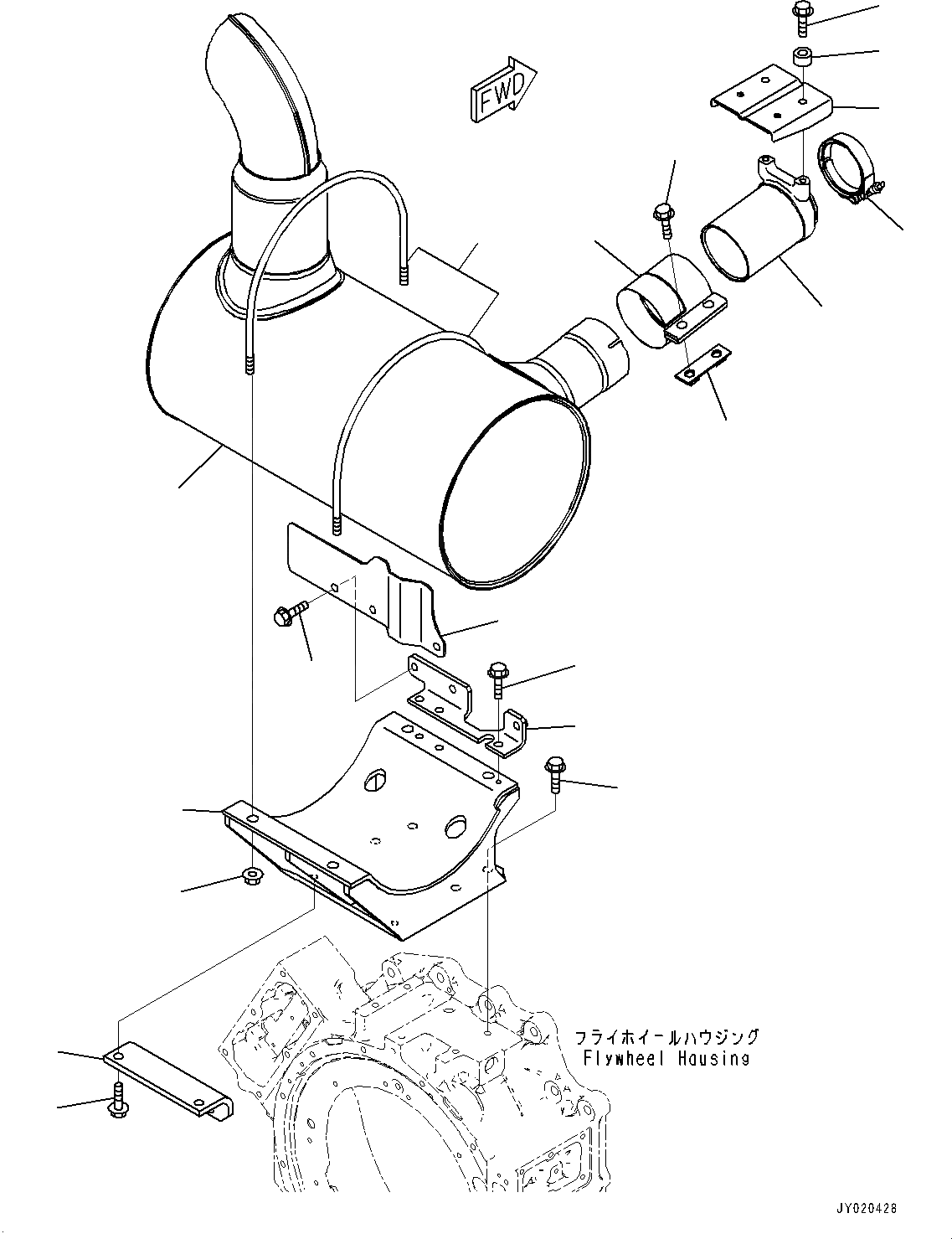 FWD

フライホイールハウジング
Flywheel Housing

JY020428