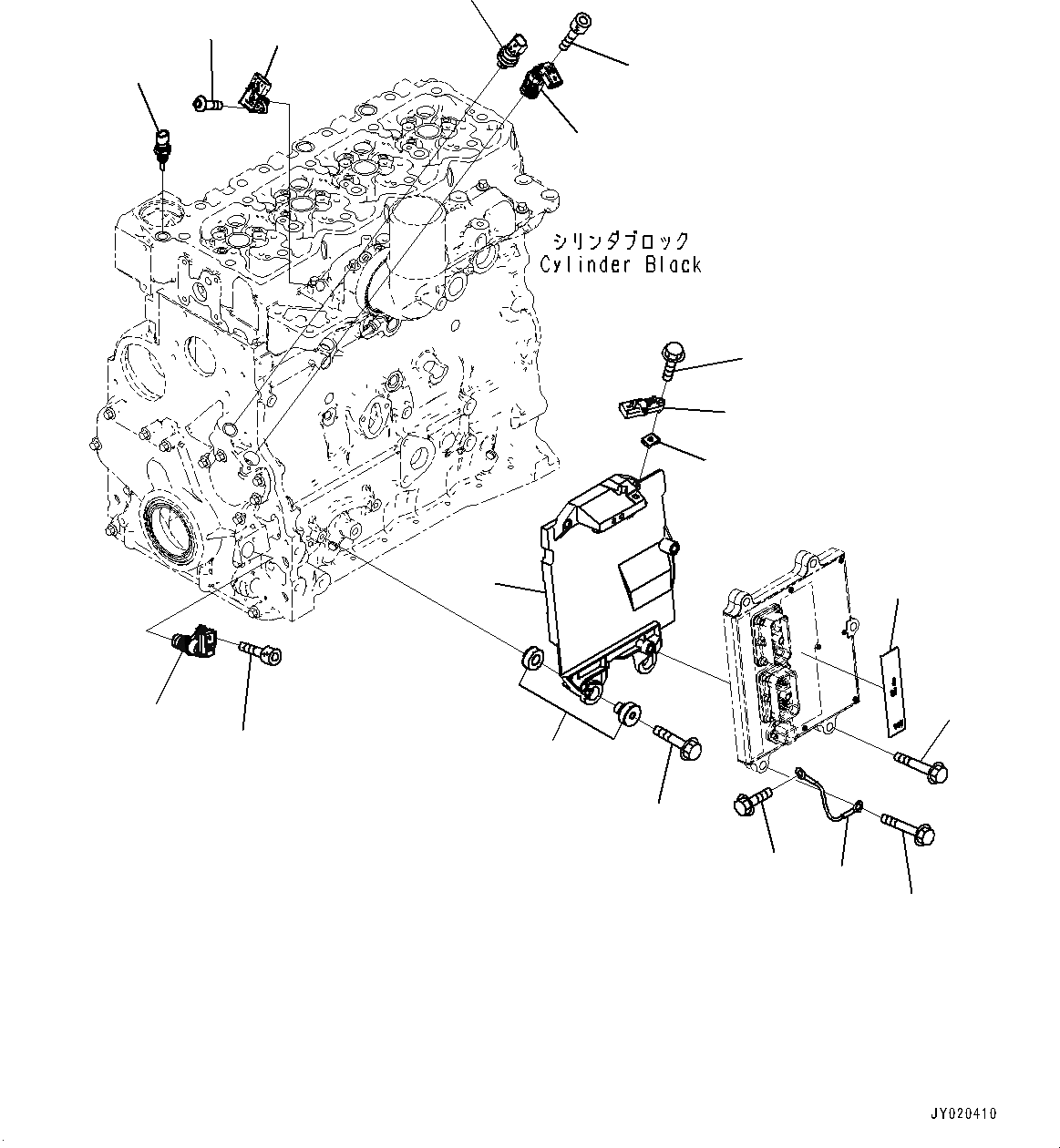 シリンダブロック
Cylinder Black

JY020410