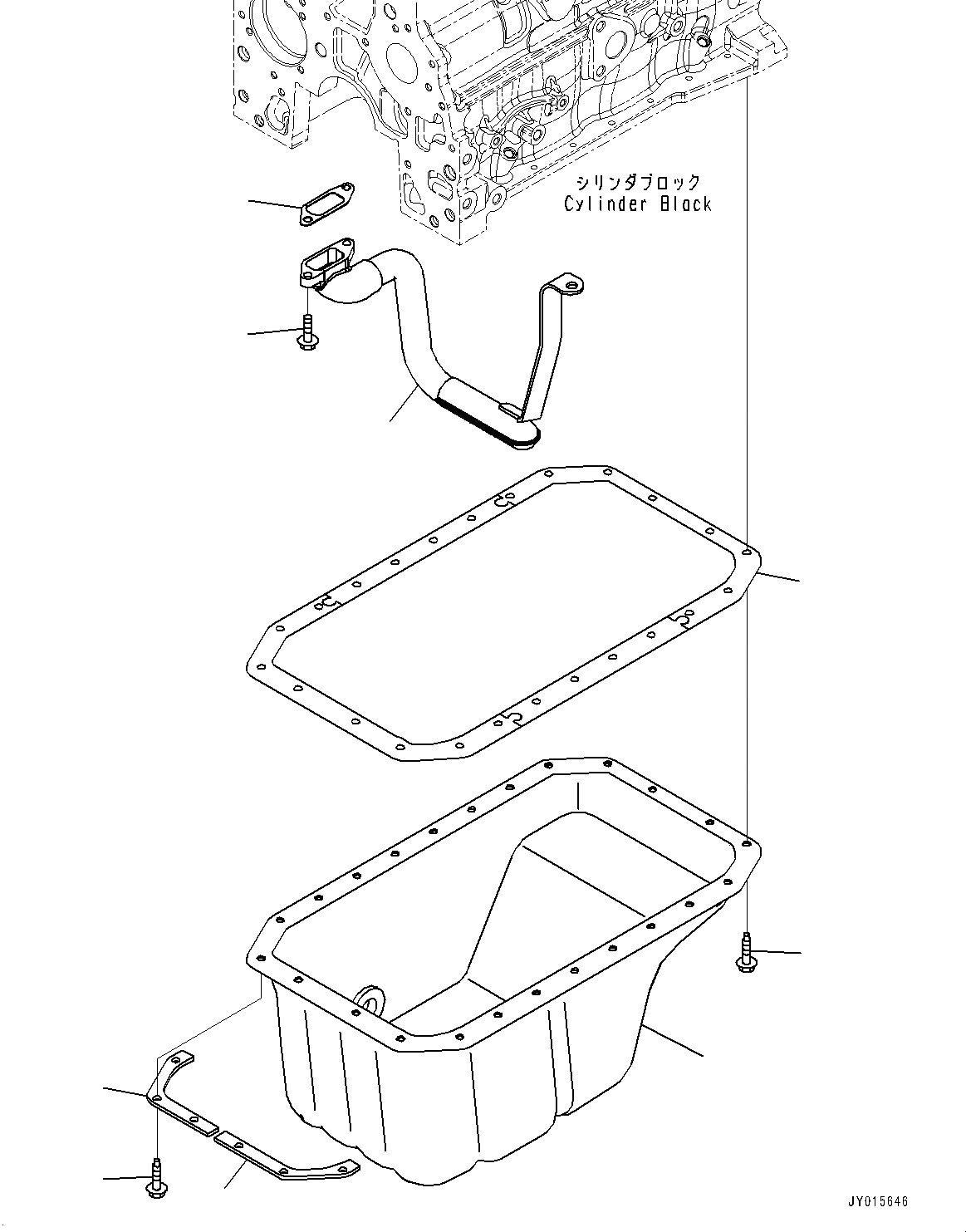 シリンダブロック
Cylinder Block

JY015646