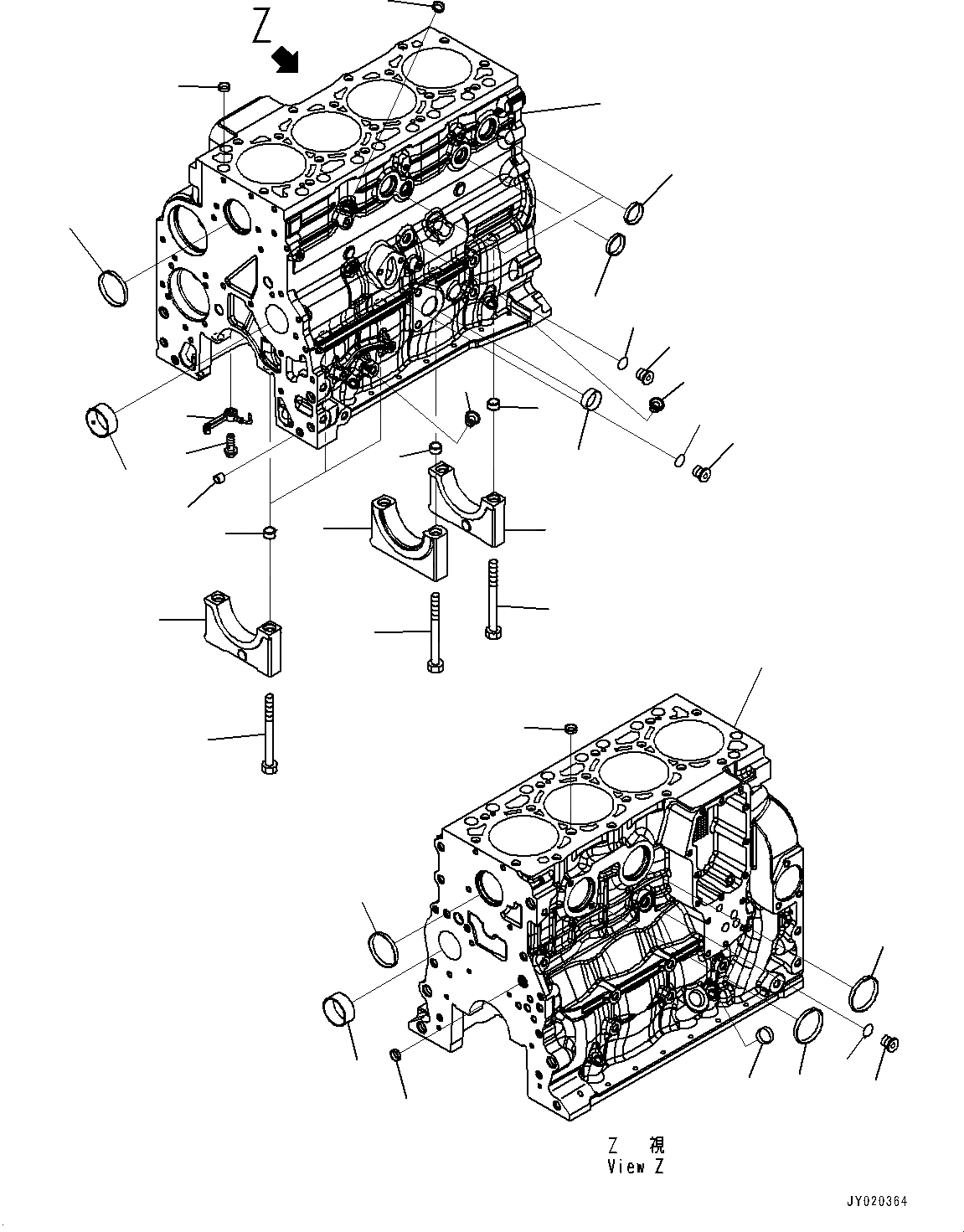 Z

Z 視
View Z

JY020364