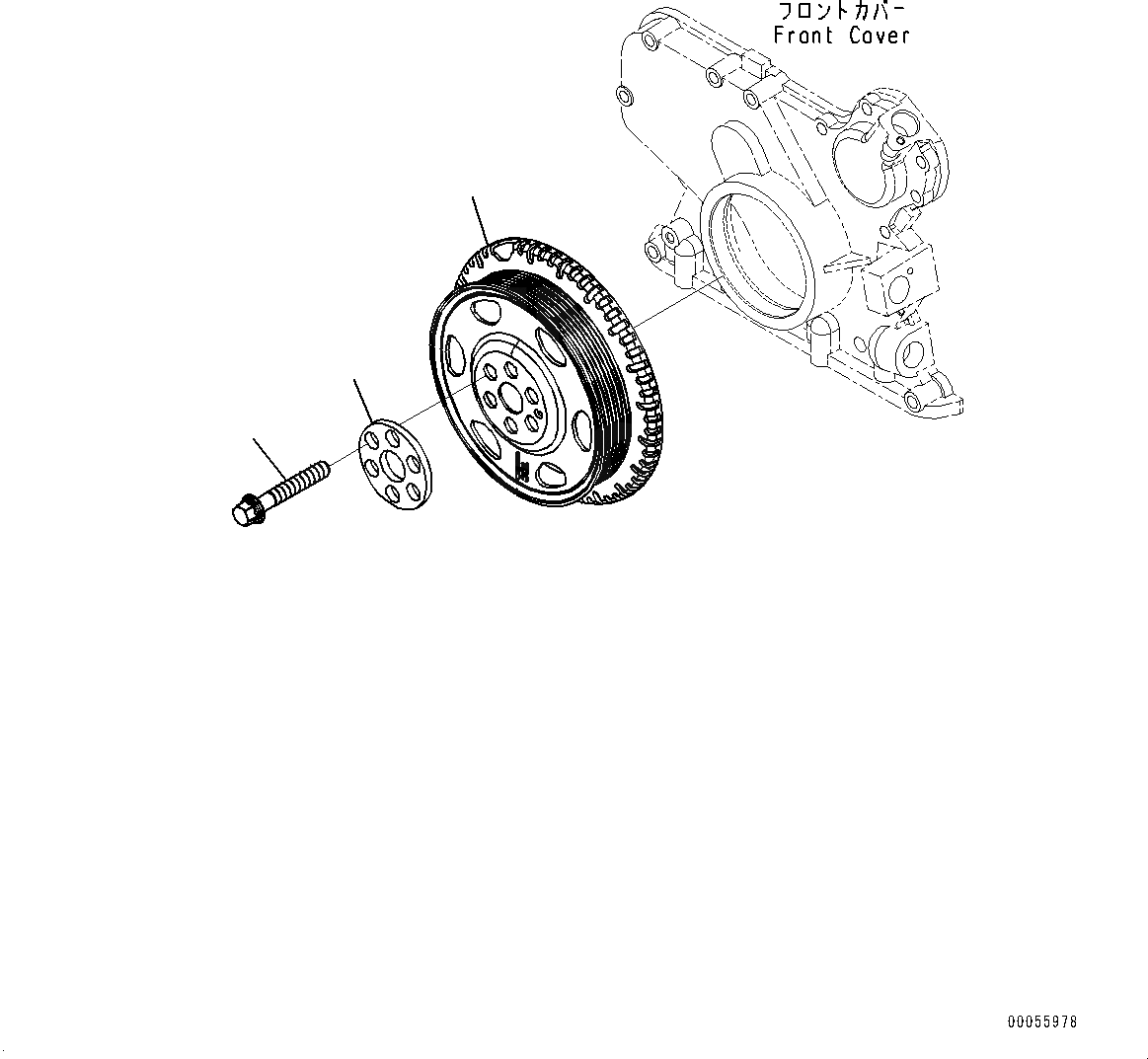 フロントカバー
Front Cover

00055978