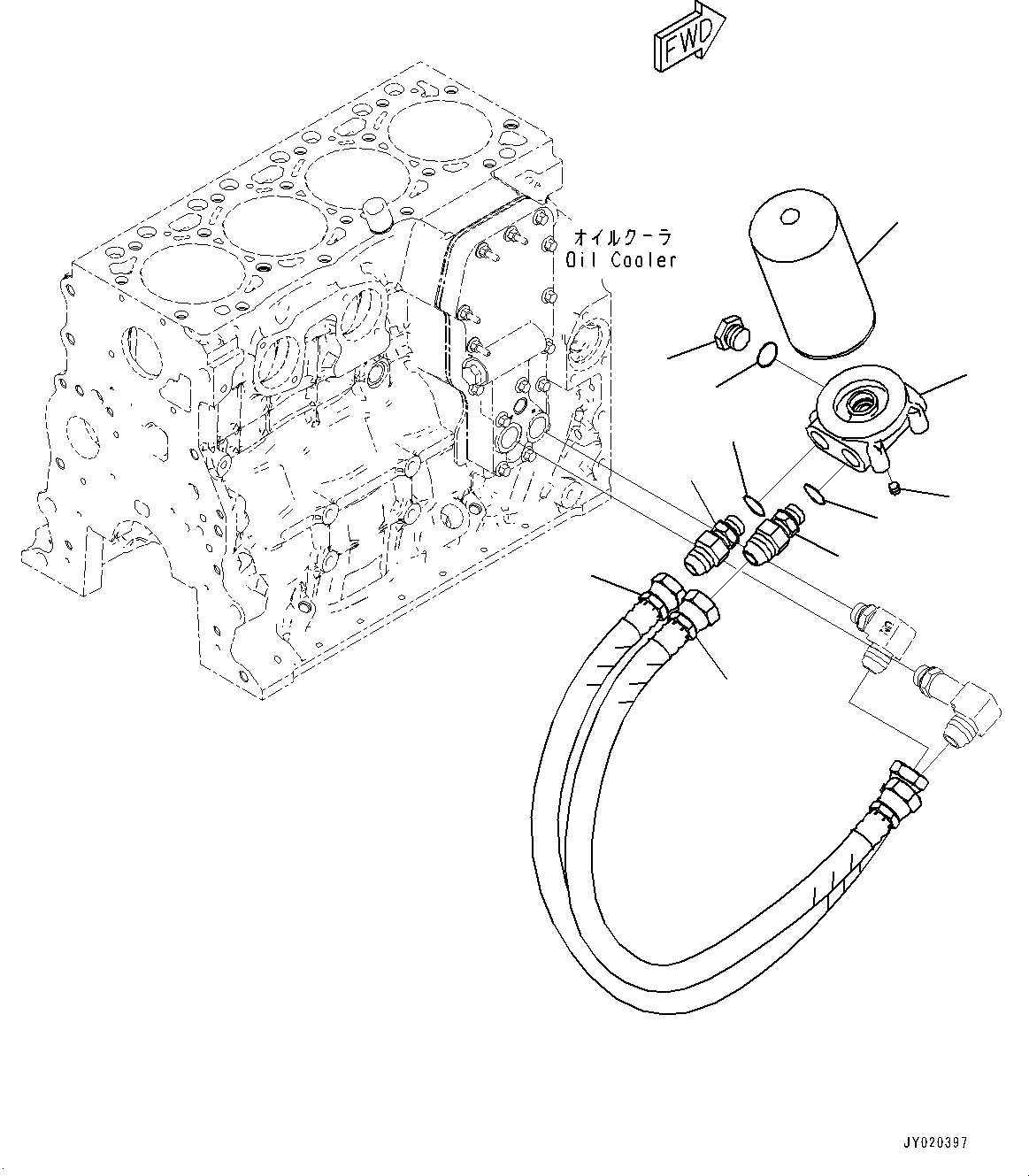 FWD

オイルクーラ
Oil Cooler

JY020397