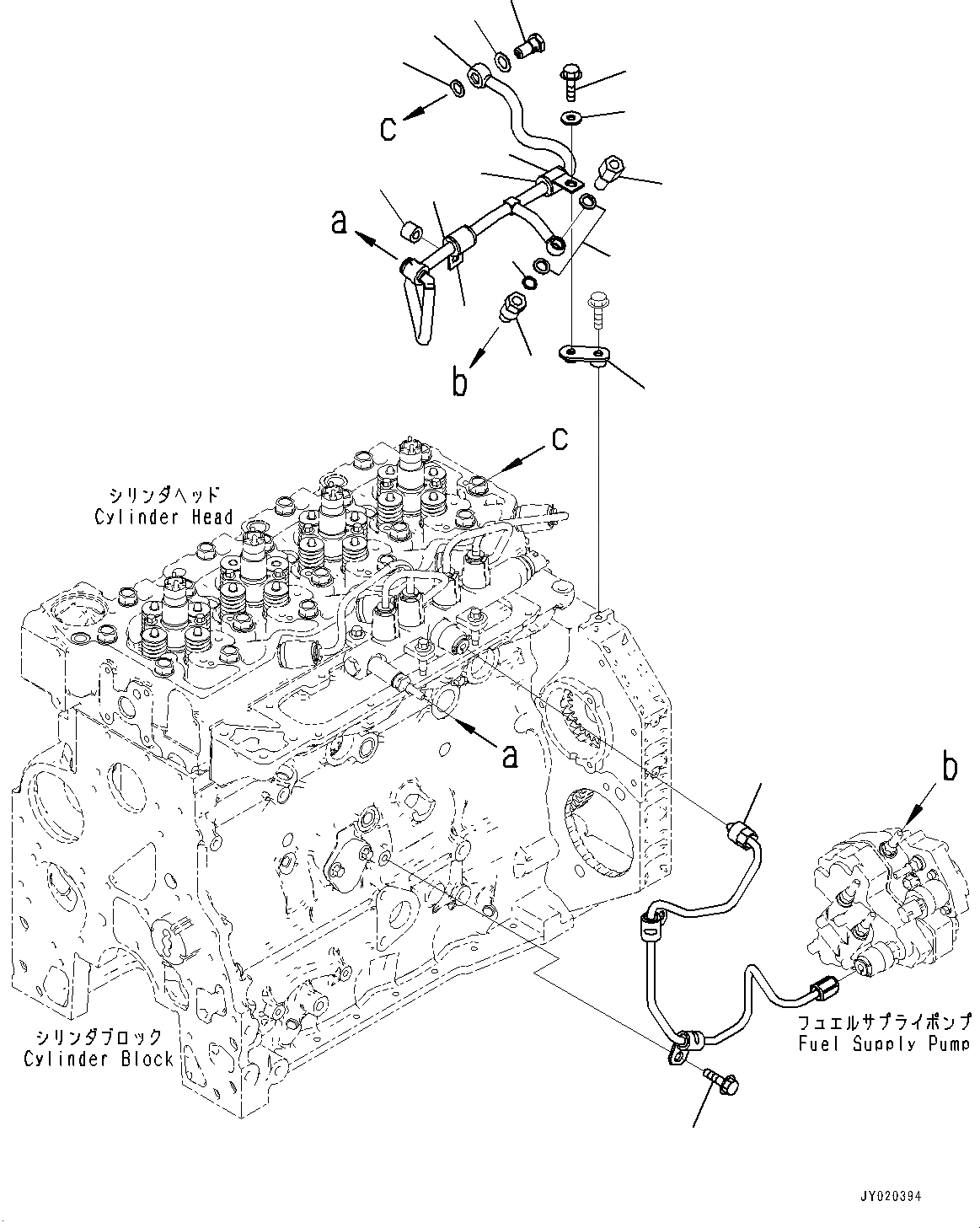 c
a
b
c
シリンダヘッド
Cylinder Head
a
b
シリンダブロック
Cylinder Block
フュエルサプライポンプ
Fuel Supply Pump
JY020394