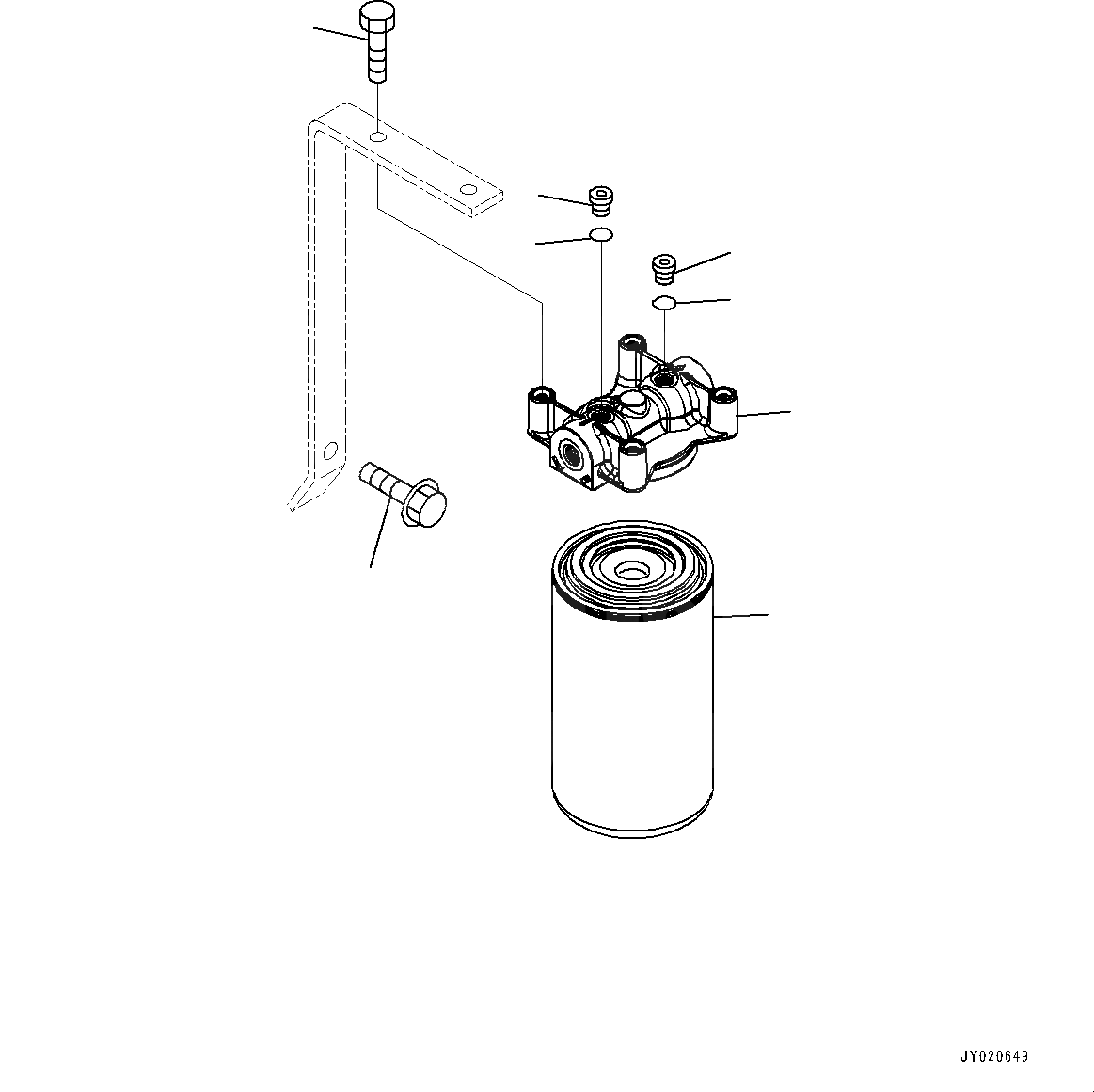 JY020649