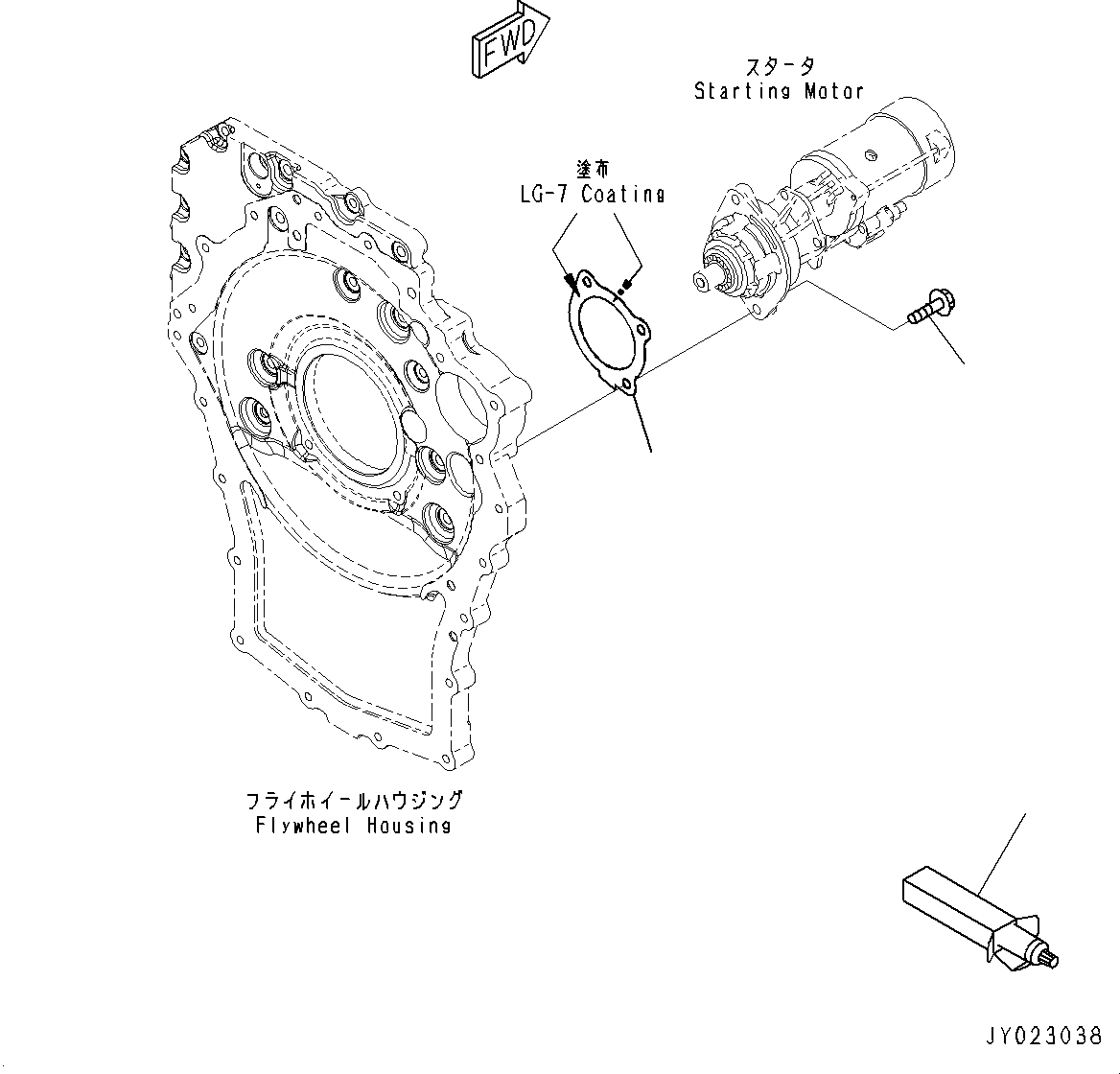 FWD

スタータ
Starting Motor

塗布
LG-7 Coating

フライホイールハウジング
Flywheel Housing

JY023038