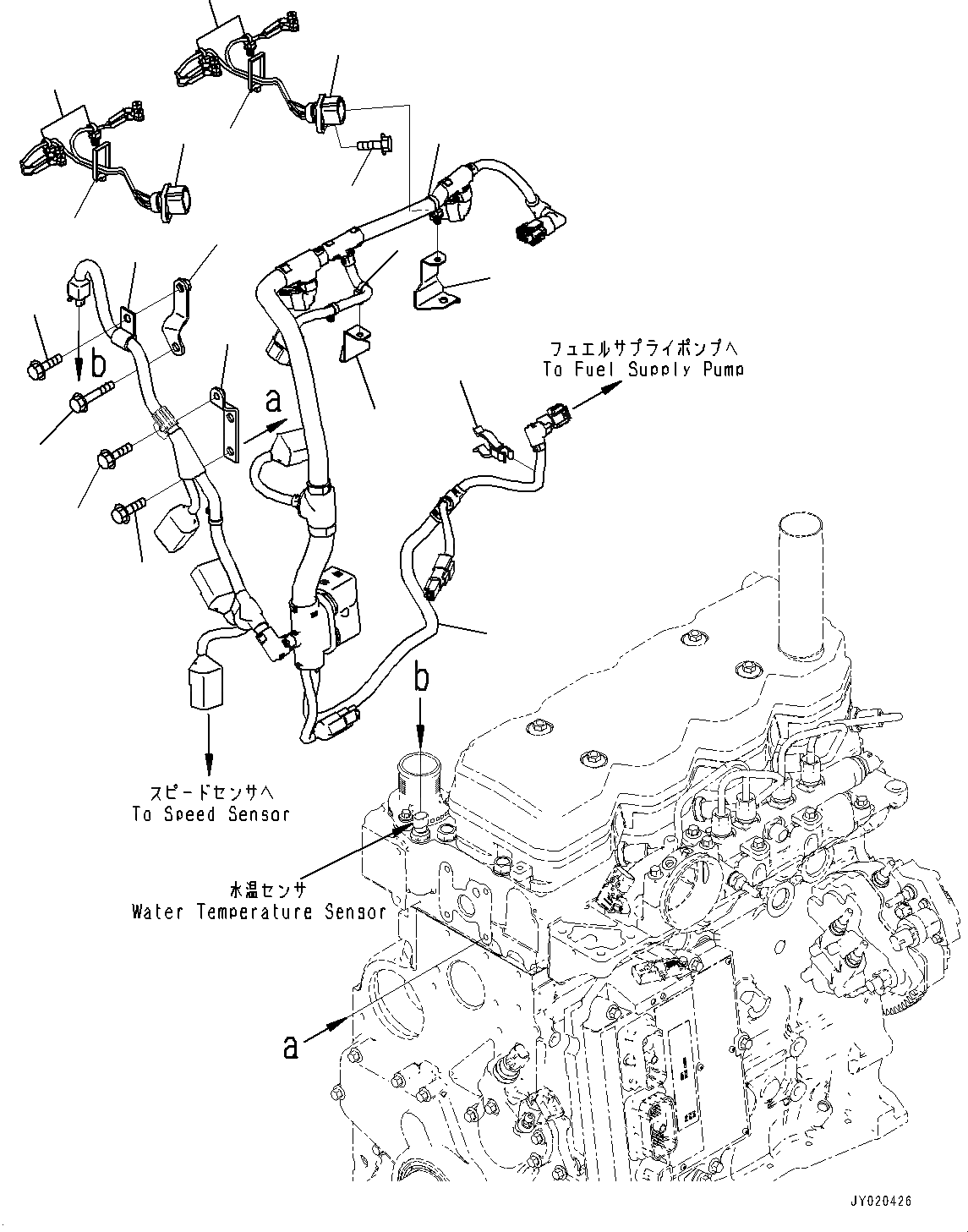 b

a

フュエルサプライポンプへ
To Fuel Supply Pump

b

スピードセンサへ
To Speed Sensor

水温センサ
Water Temperature Sensor

a

JY020426