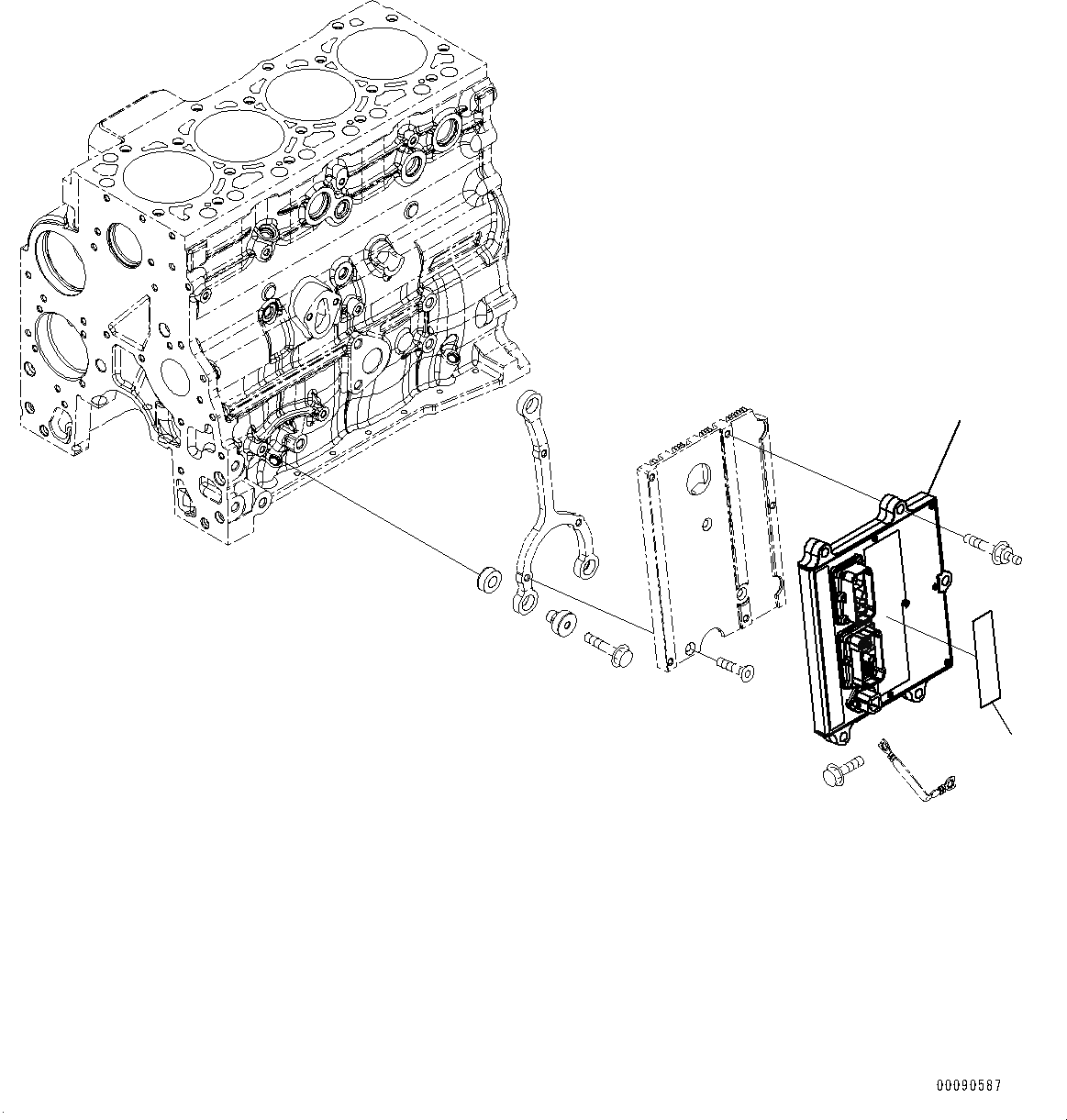 00090587