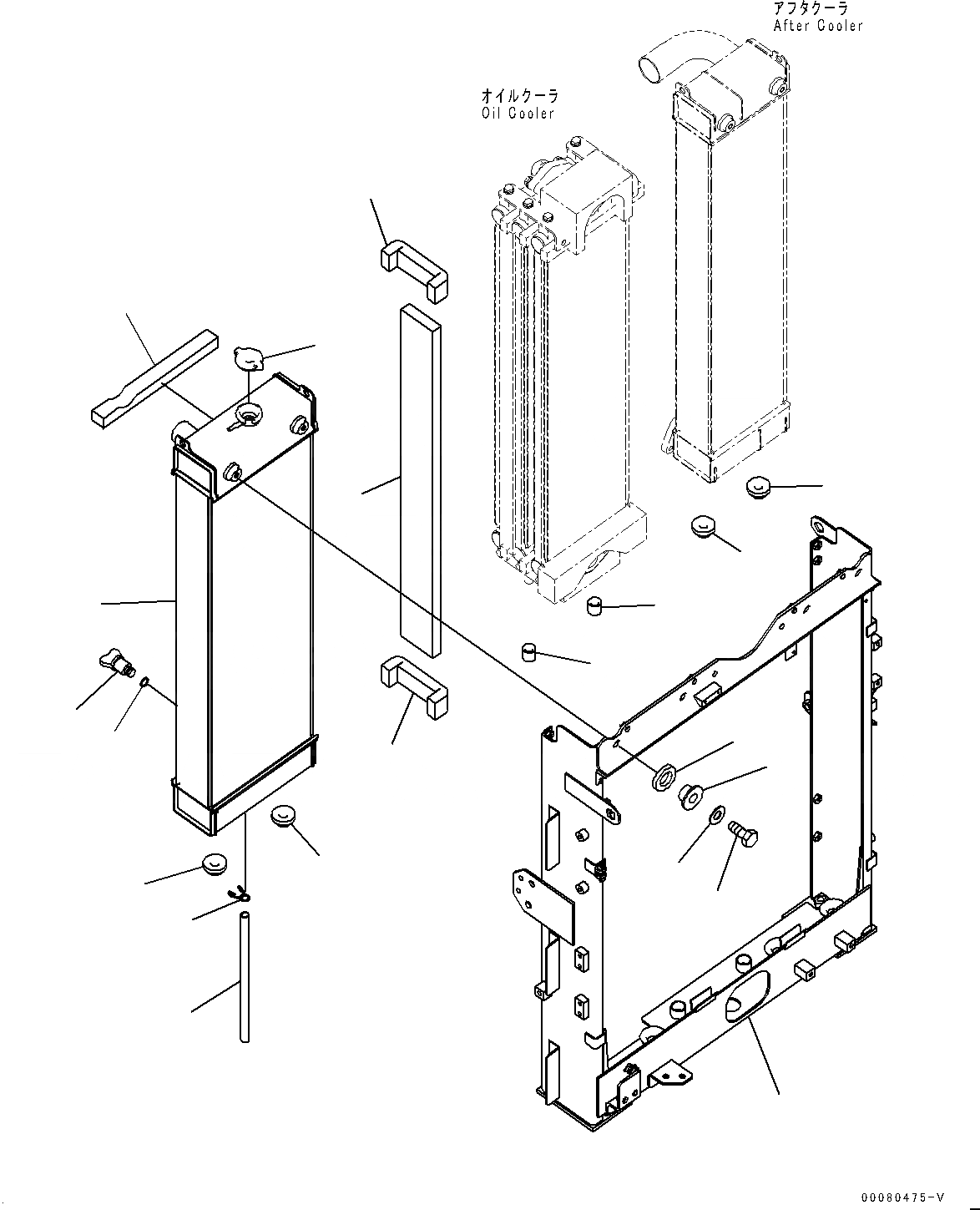 アフタクーラ
After Cooler

オイルクーラ
Oil Cooler

00080475-V