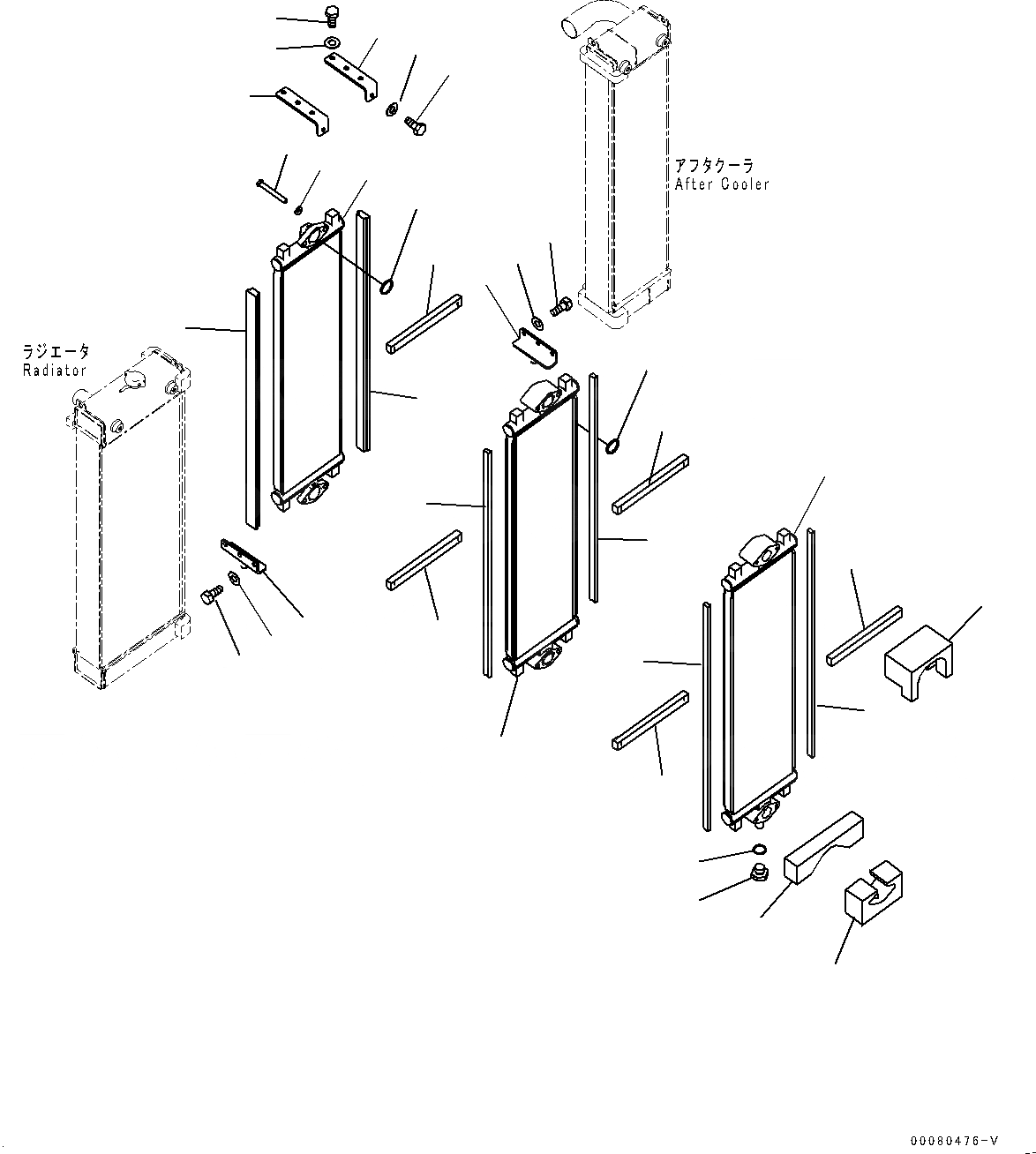 アフタクーラ
After Cooler

ラジエータ
Radiator

00080476-V