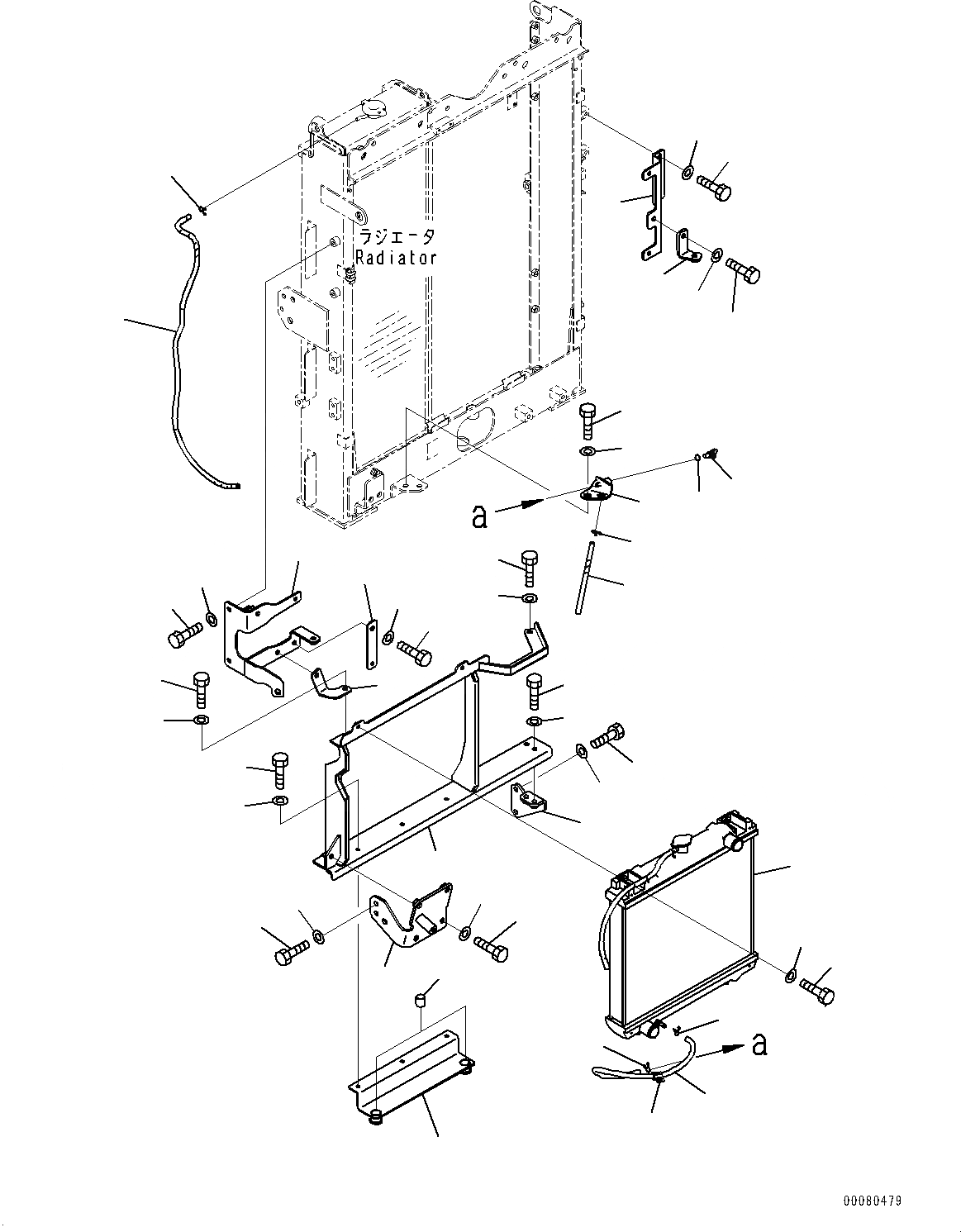 ラジエータ
Radiator

a

a

00080479