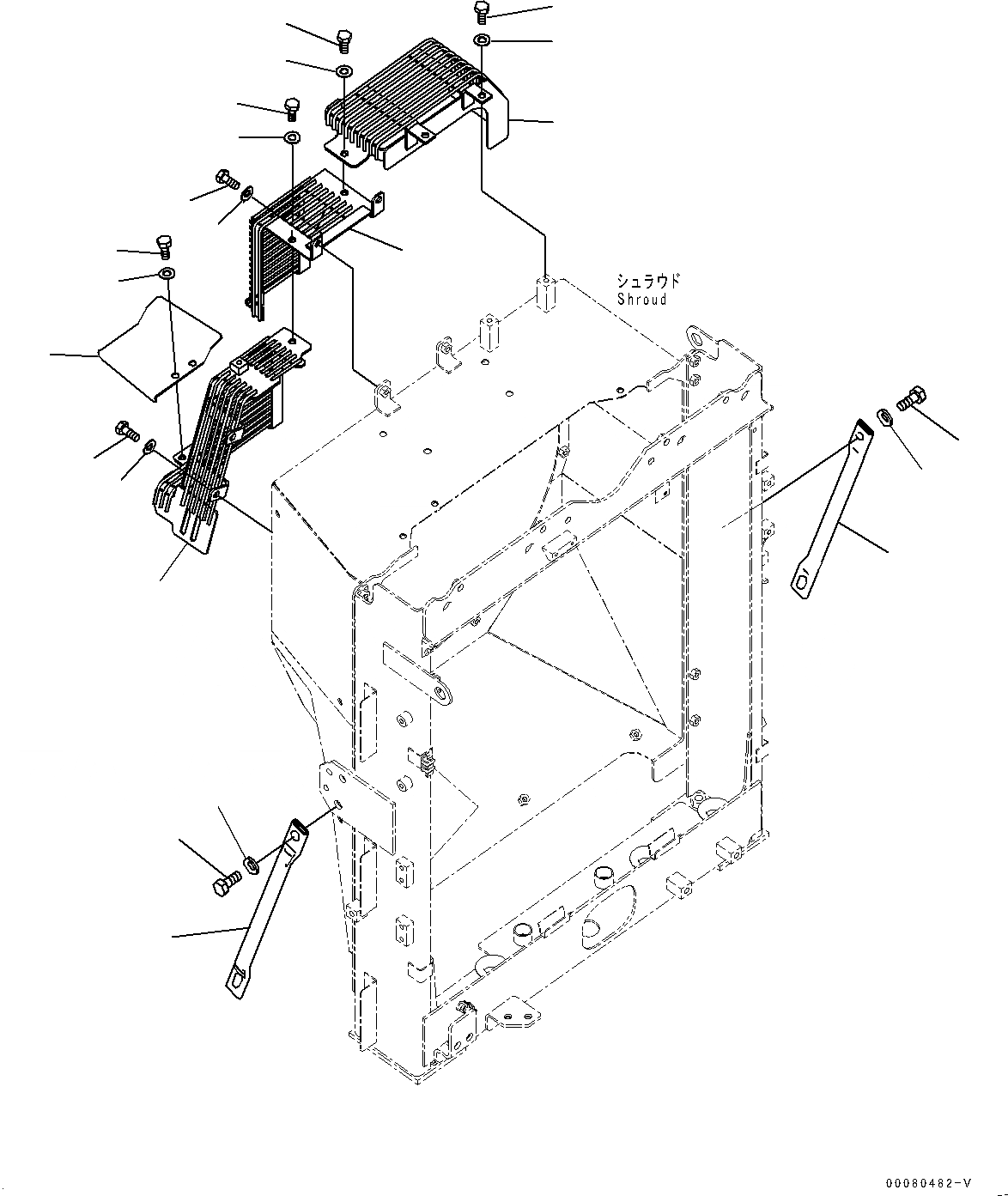 シュラウド
Shroud

00080482-V