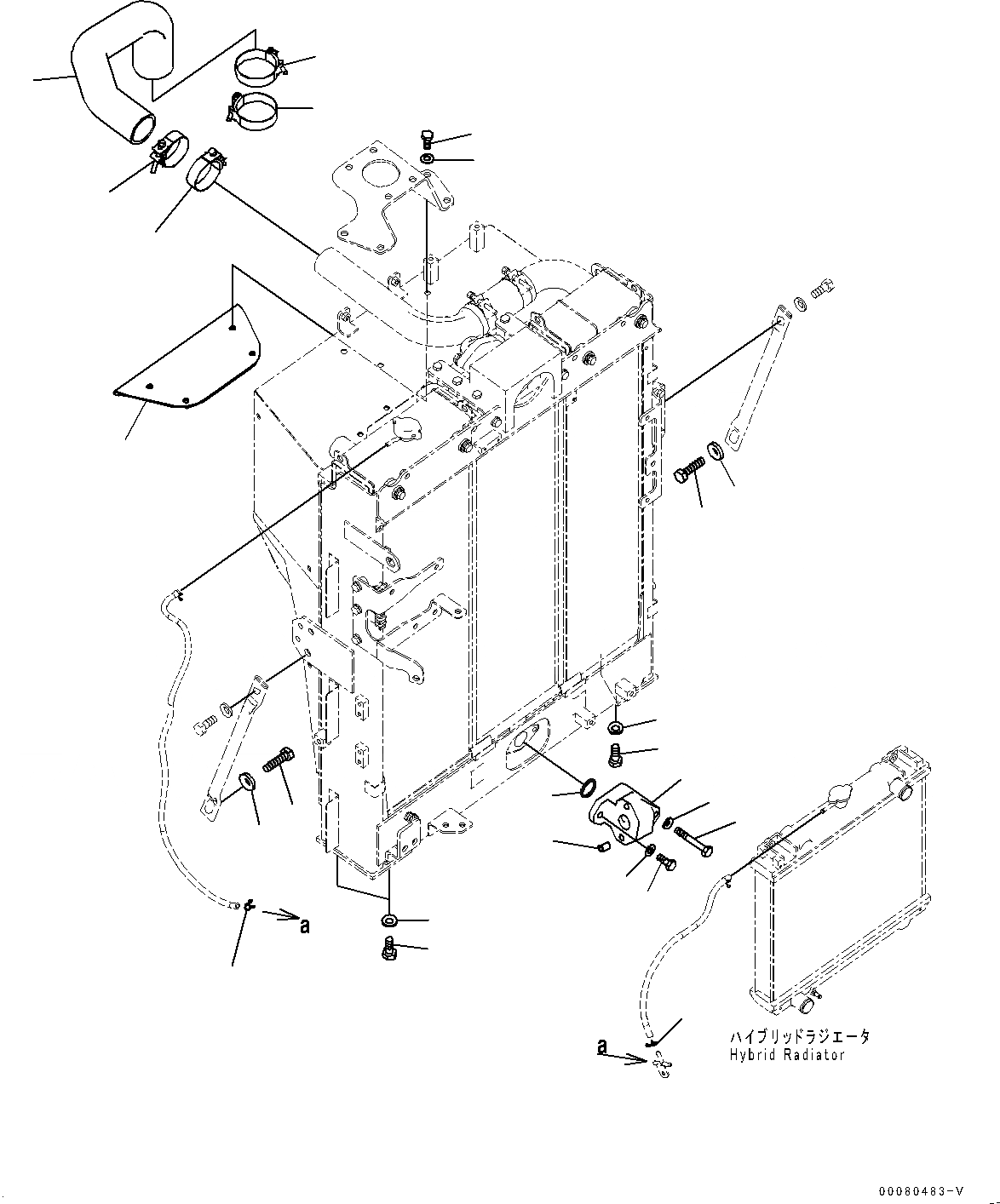 a

a

ハイブリッドラジエータ
Hybrid Radiator

00080483-V