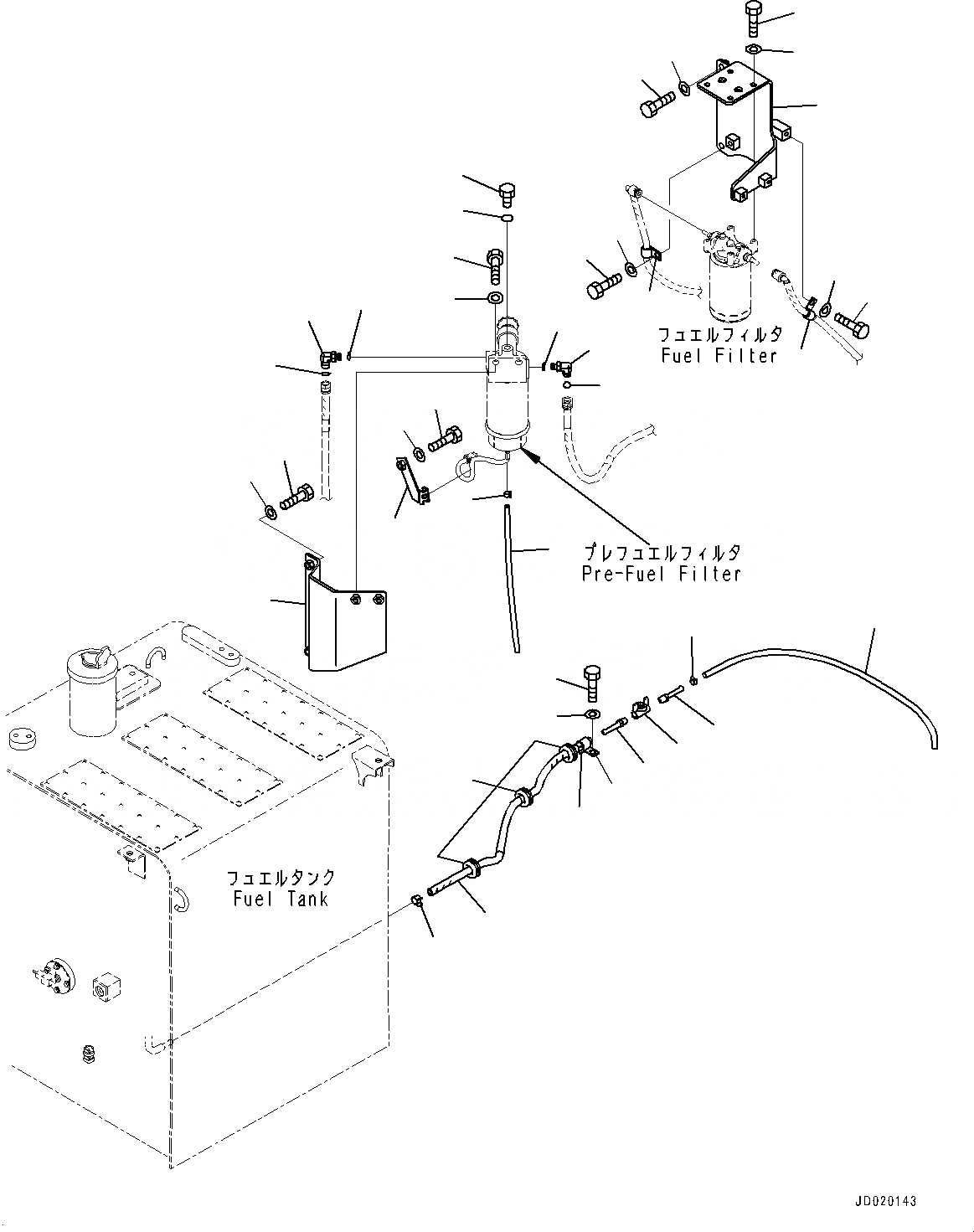 フュエルフィルタ
Fuel Filter

プレフュエルフィルタ
Pre-Fuel Filter

フュエルタンク
Fuel Tank

JD020143