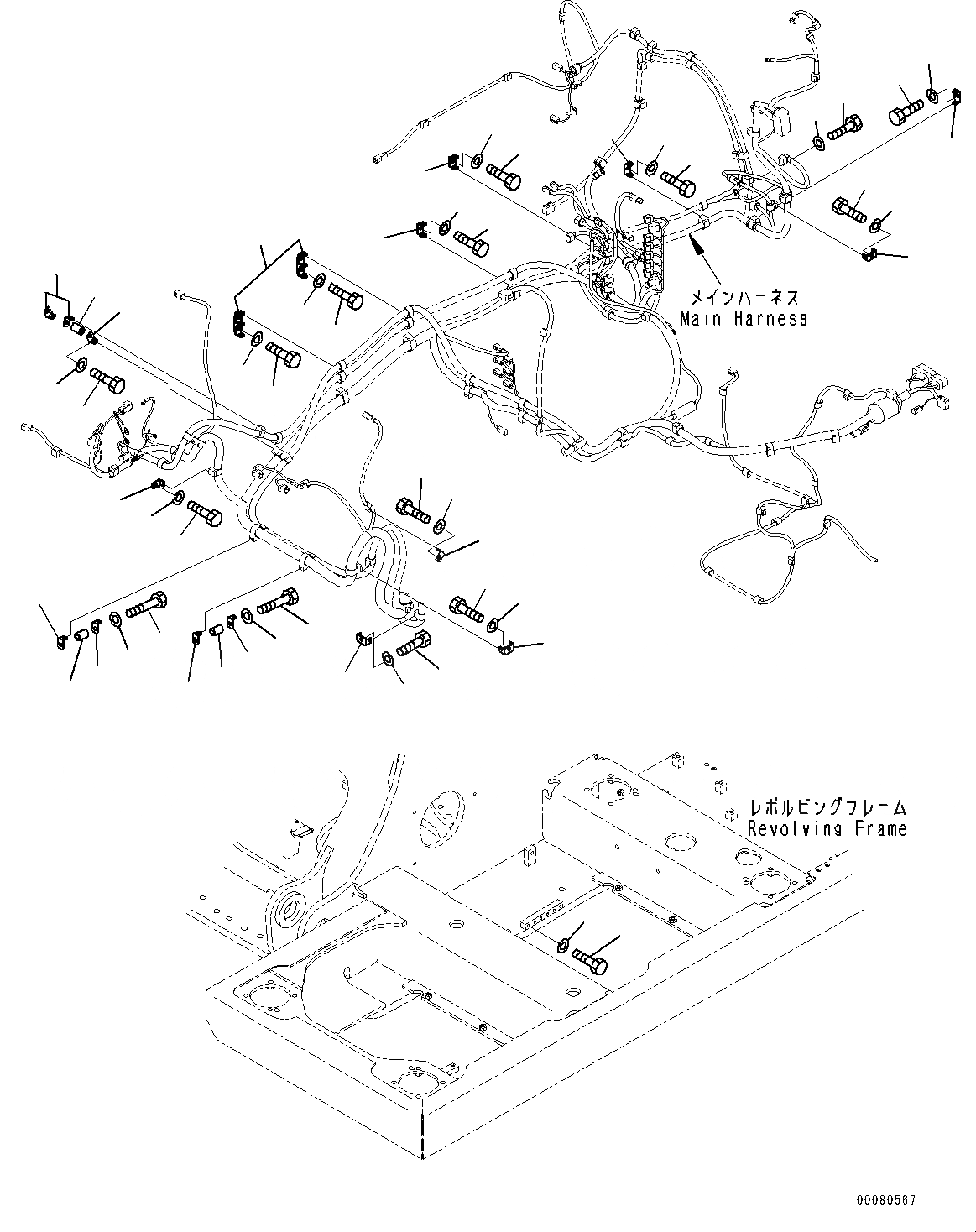 メインハーネス
Main Harness

レボルビングフレーム
Revolving Frame

00080567