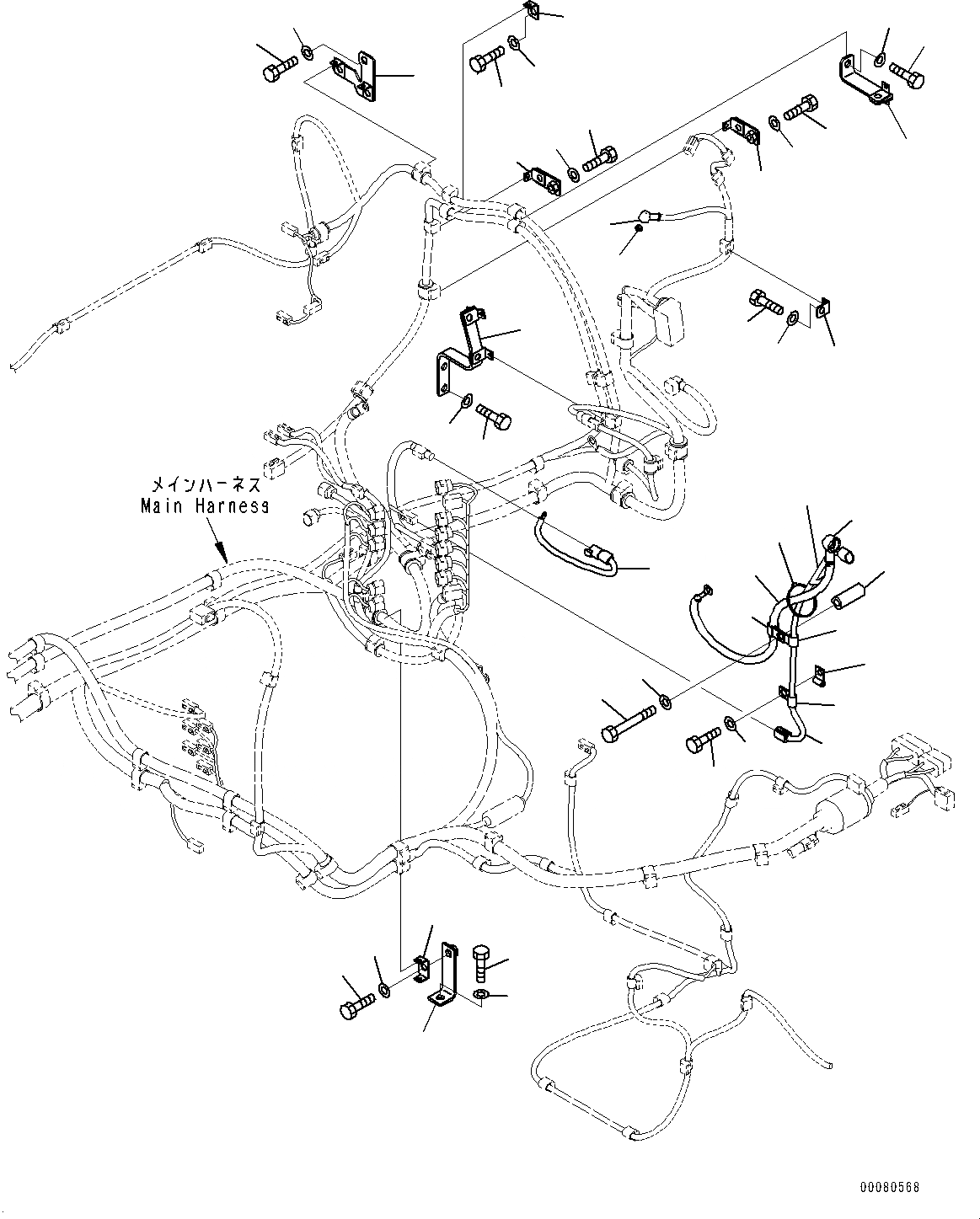 メインハーネス
Main Harness

00080568