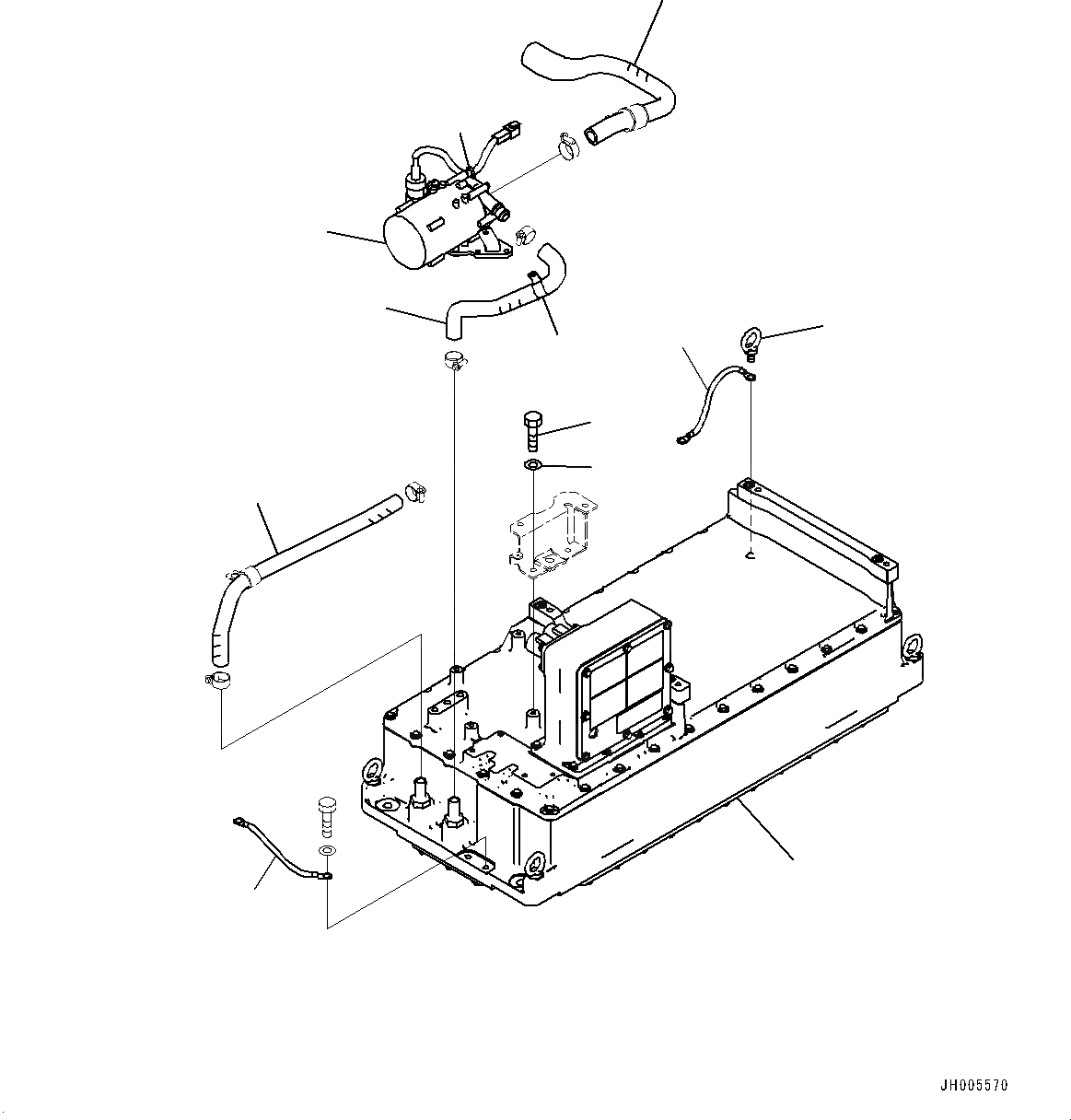 JH005570