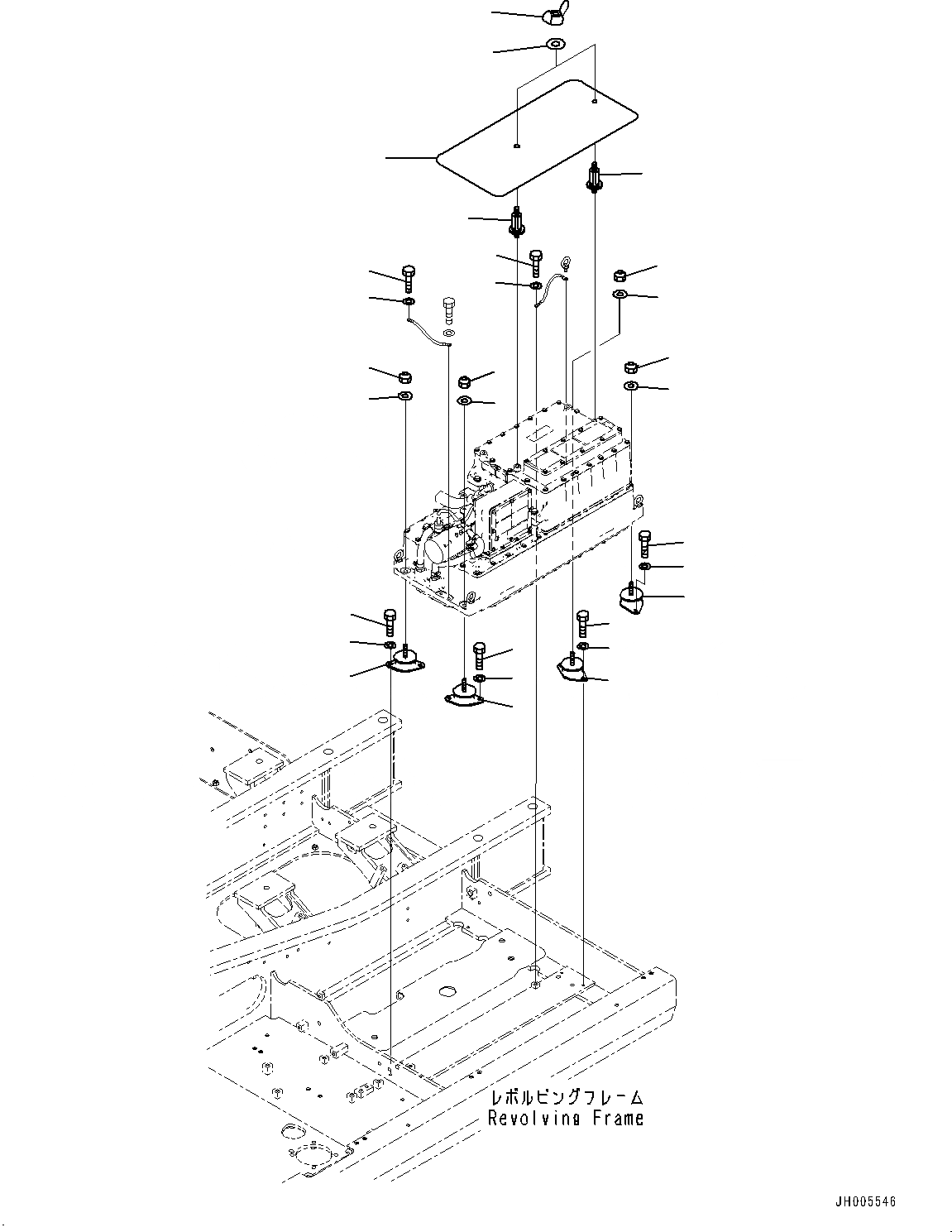 レボルビングフレーム
Revolving Frame

JH005546