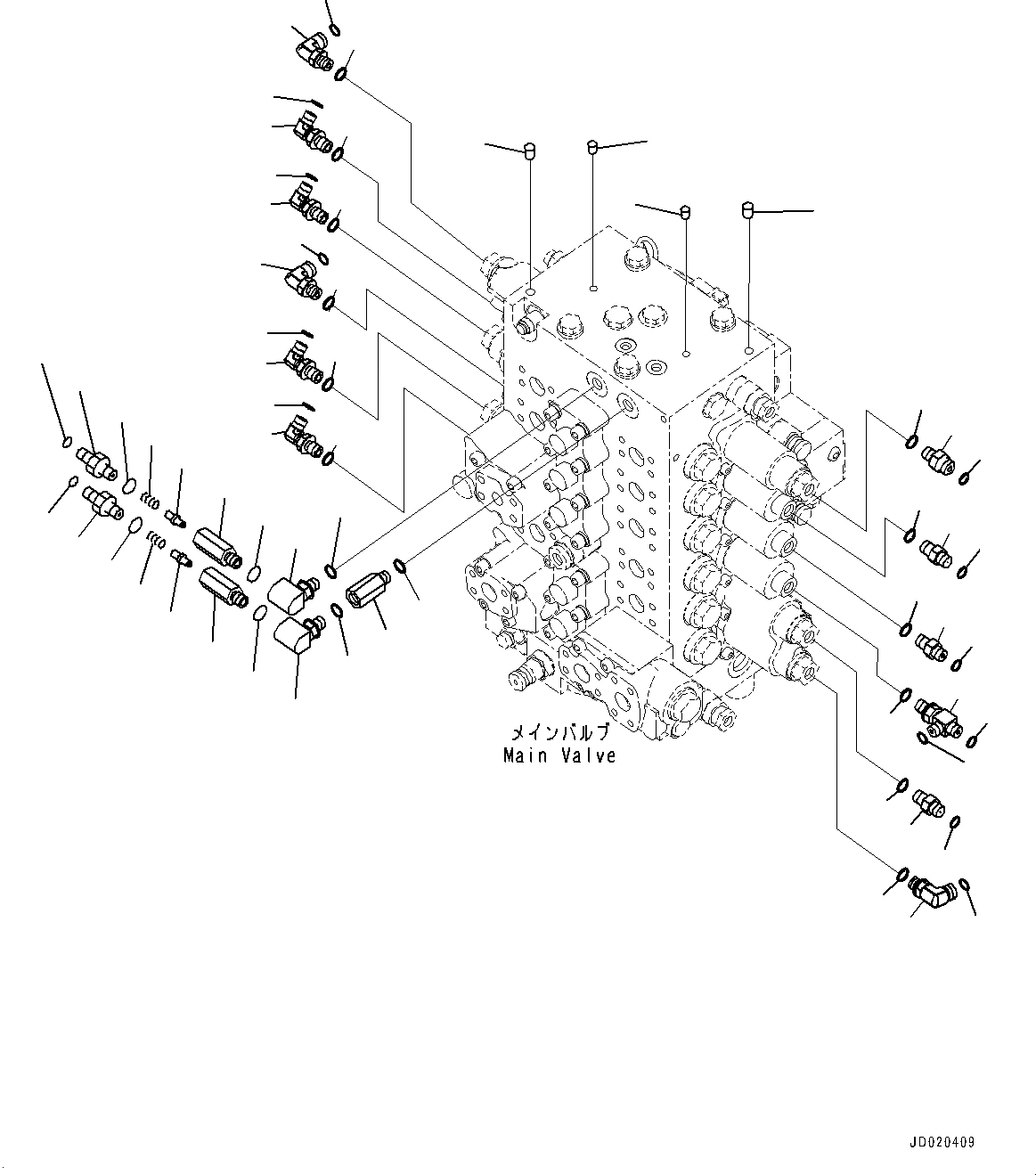 メインバルブ
Main Valve

JD020409