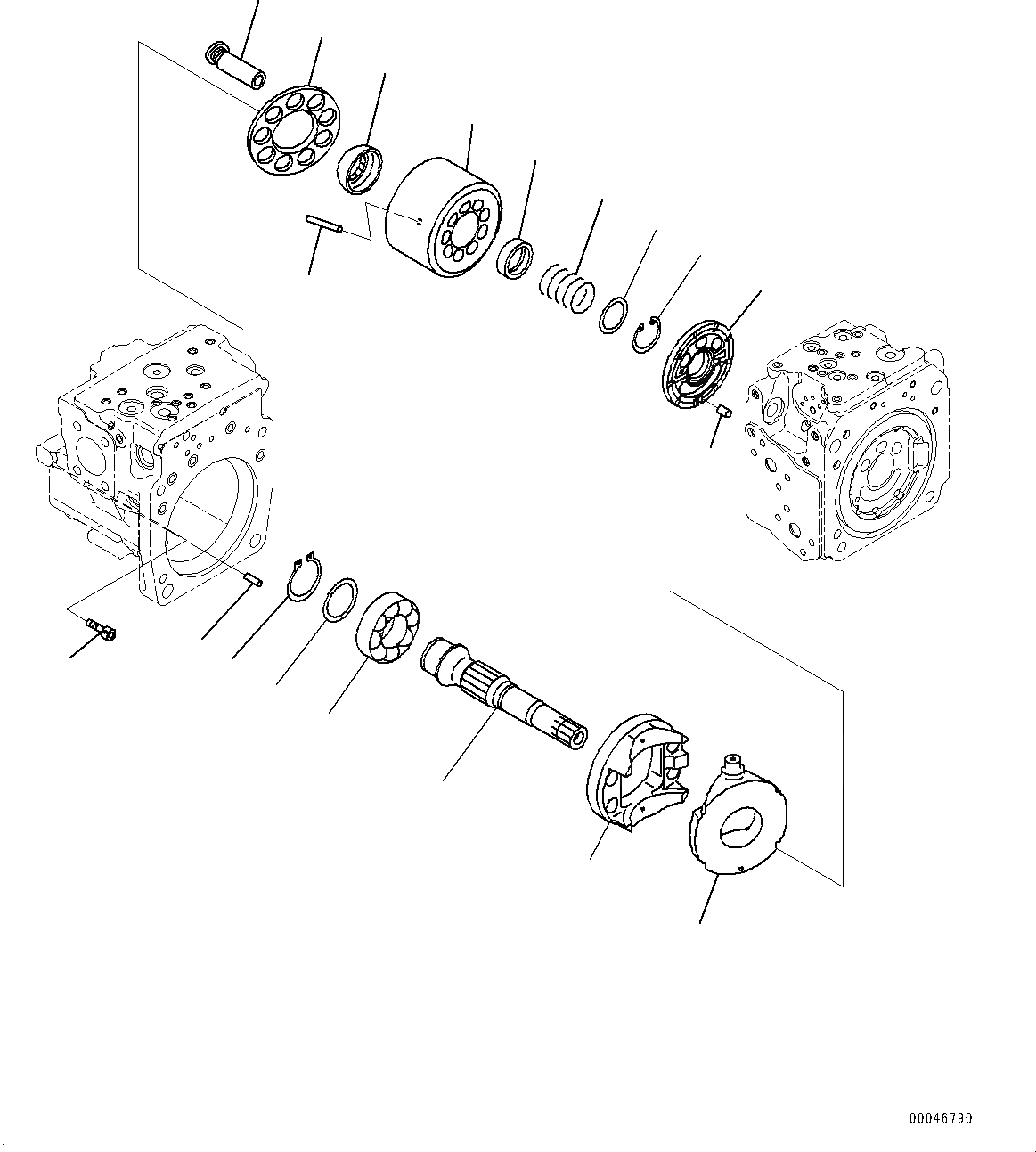 00046790