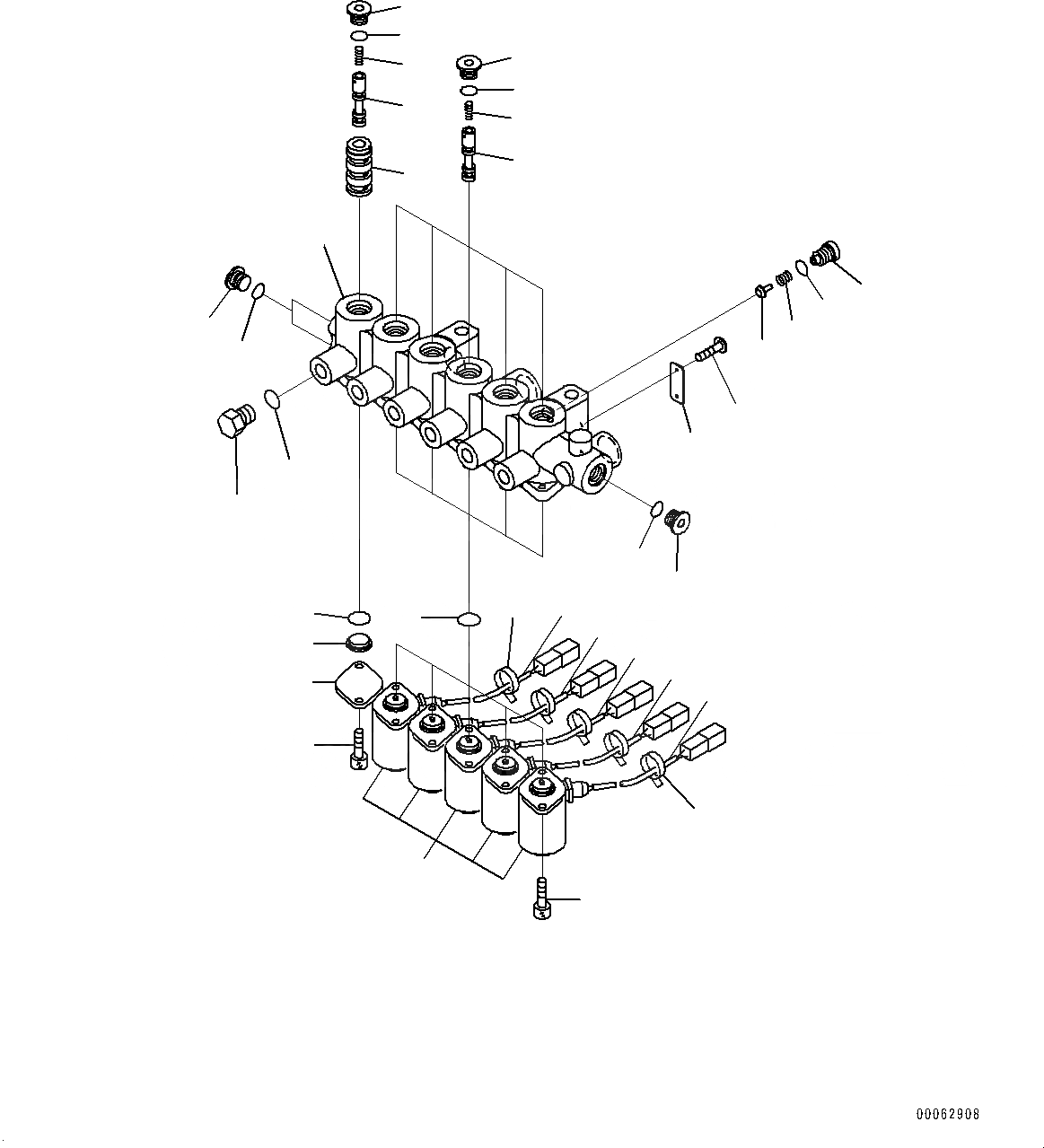 00062908