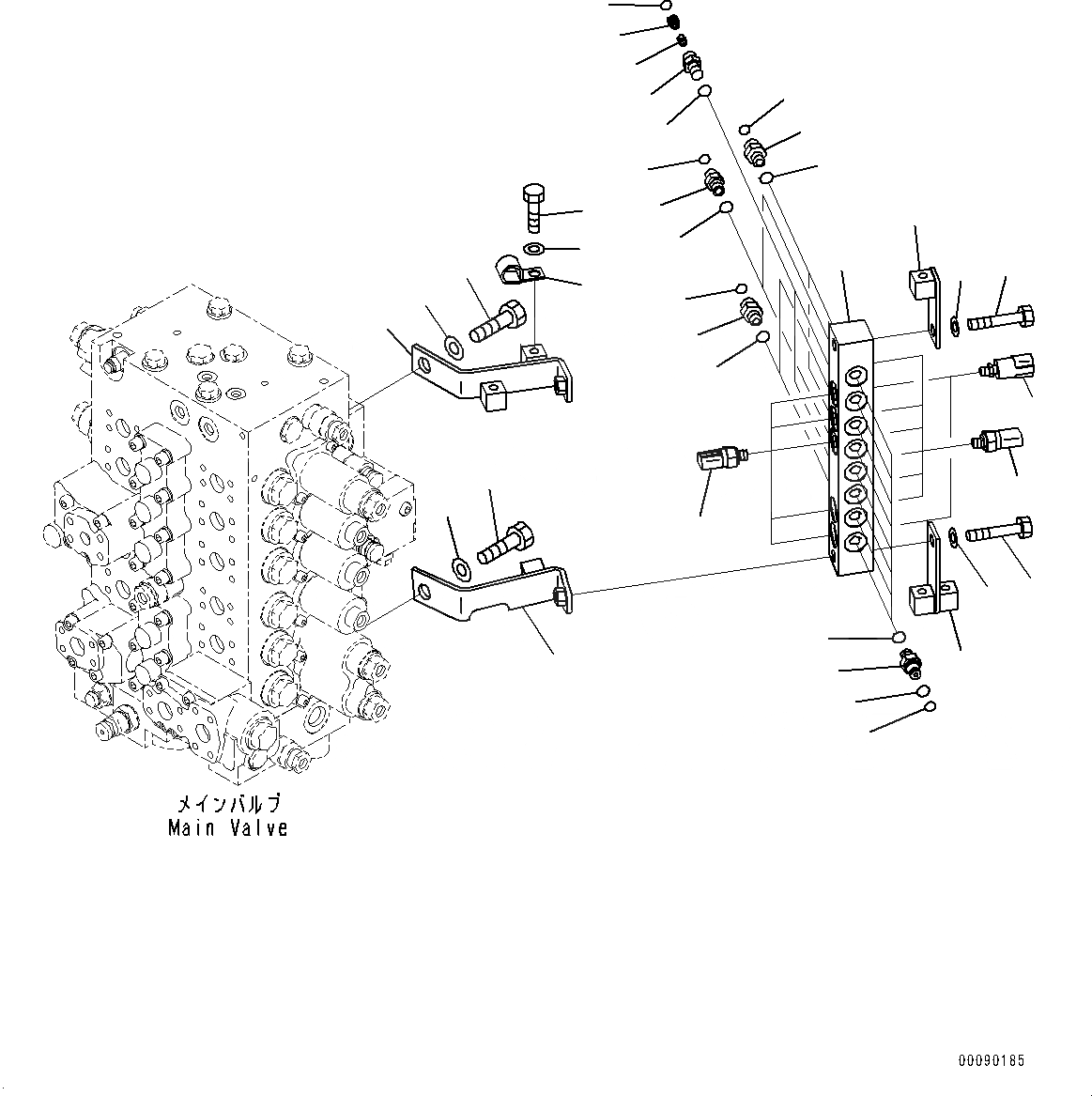 メインバルブ
Main Valve

00090185