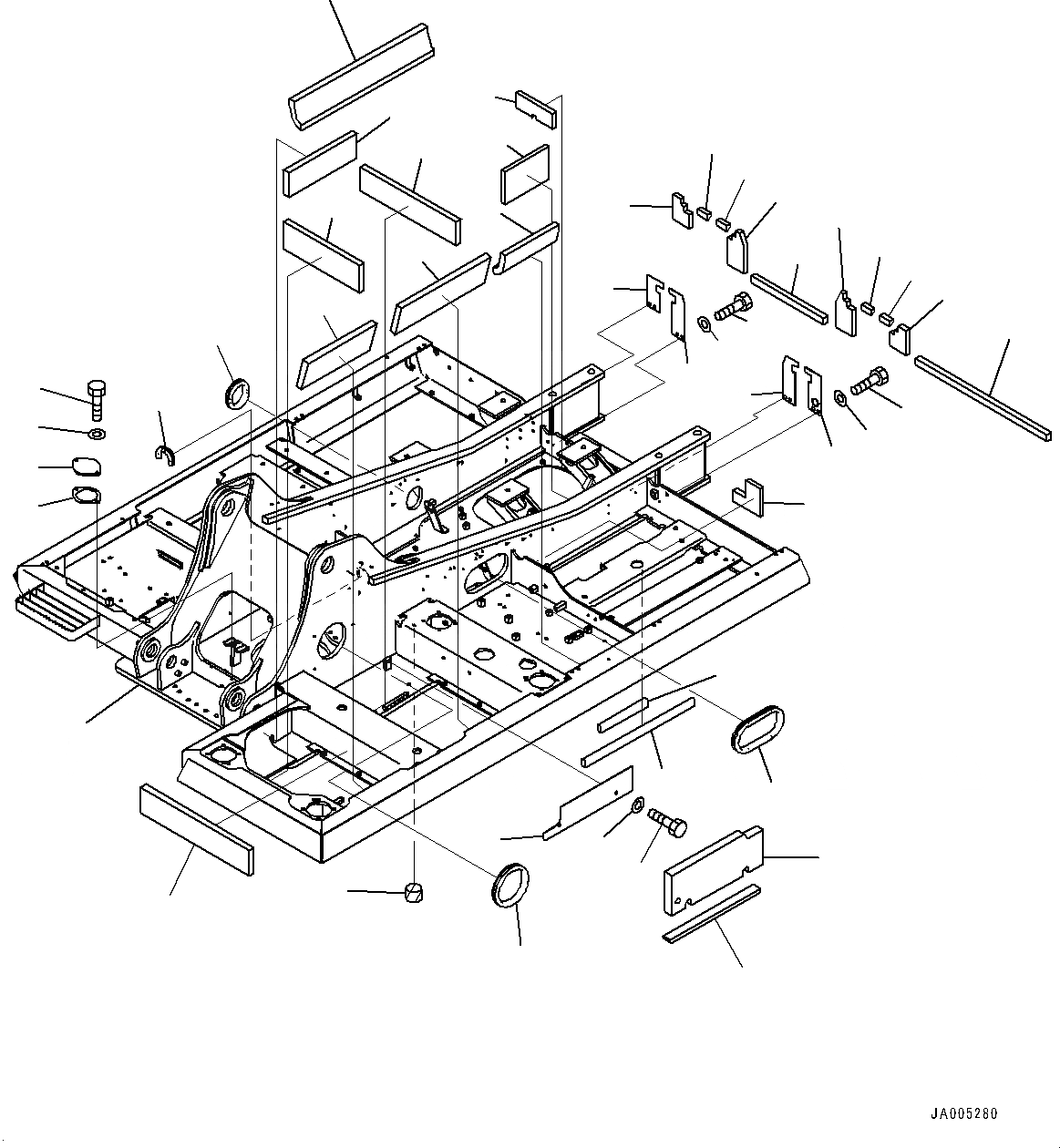 JA005280